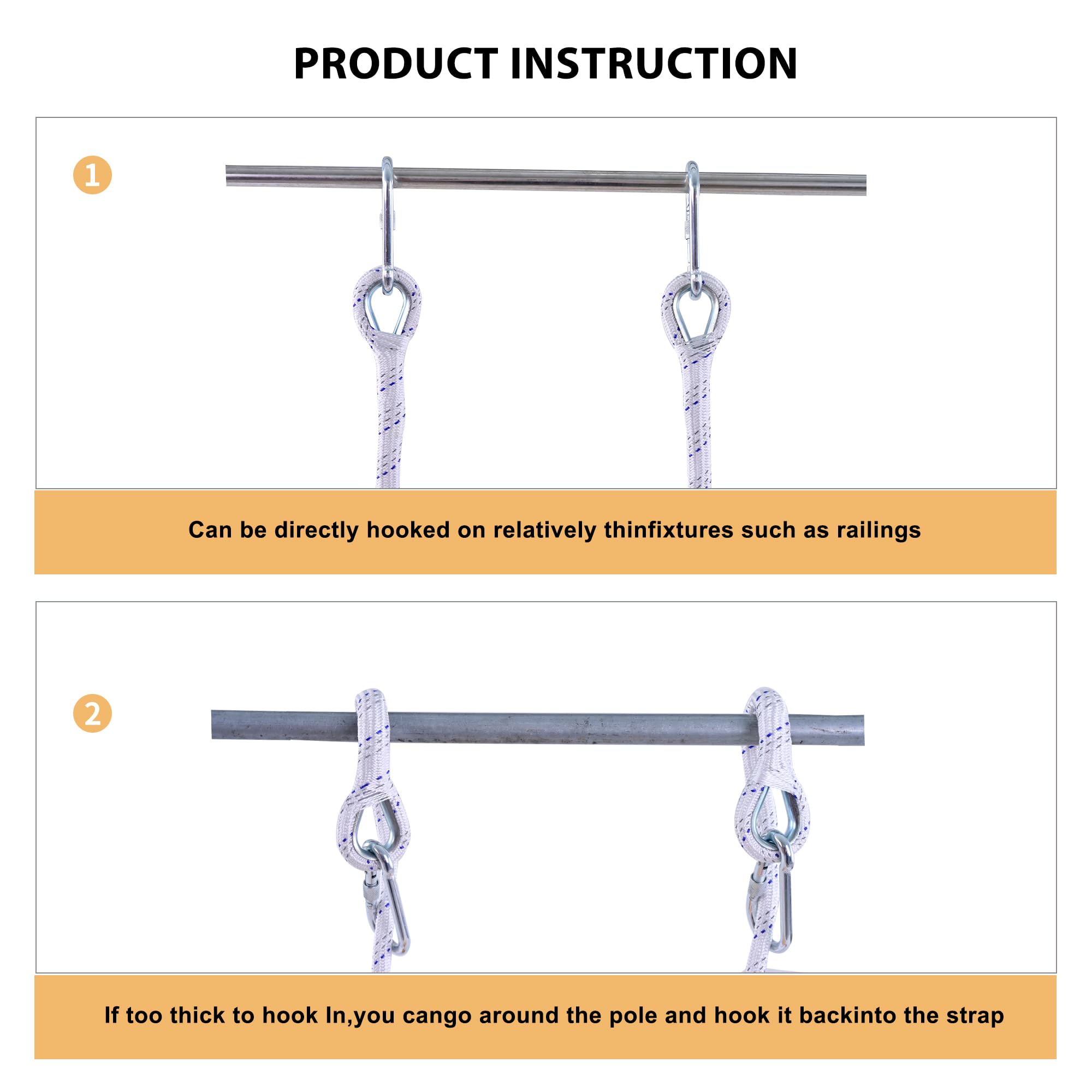 PRODUCT INSTRUCTION

1

Can be directly hooked on relatively thinfixtures such as railings

2

If too thick to hook In,you cango around the pole and hook it backinto the strap