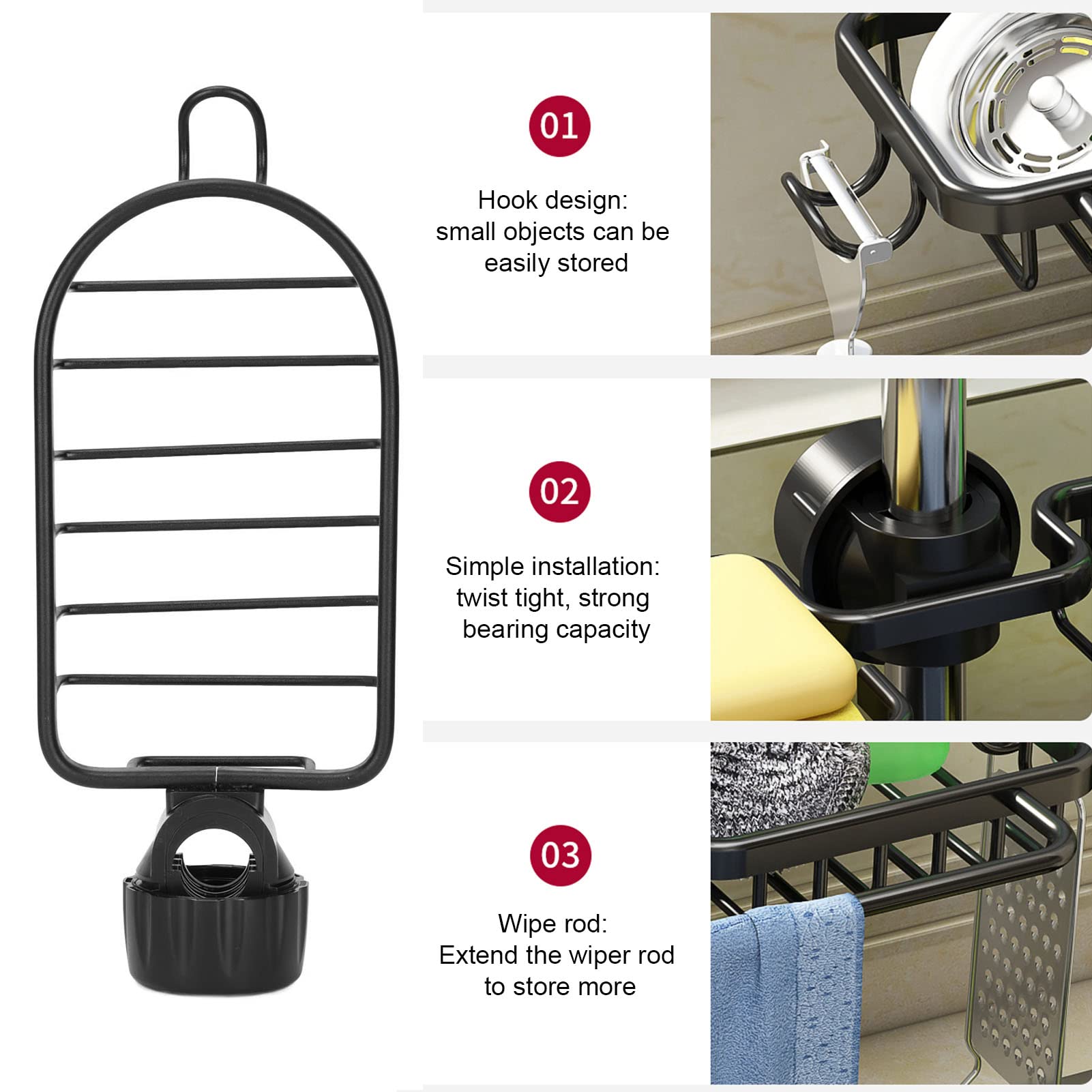 01

Hook design:
small objects can be easily stored

02

Simple installation:
twist tight, strong bearing capacity

03

Wipe rod:
Extend the wiper rod to store more