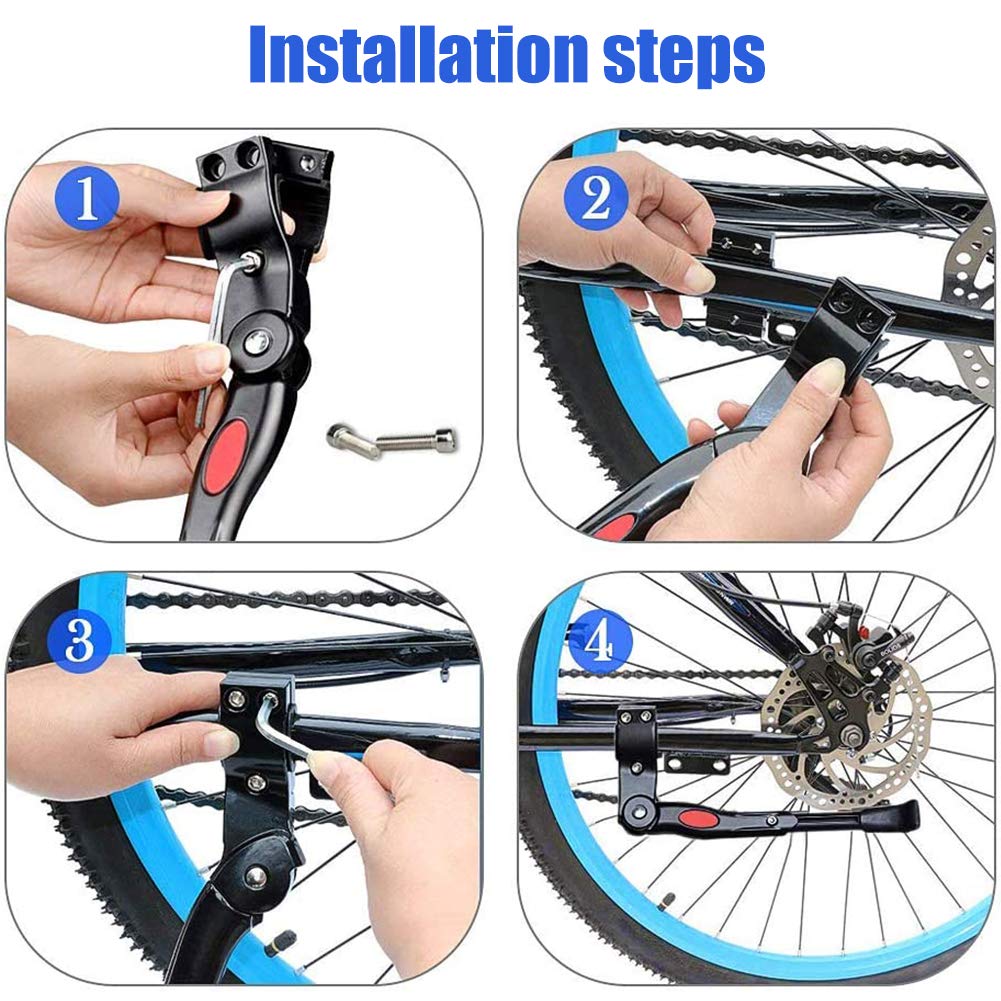 Installation steps

1

2

3

4