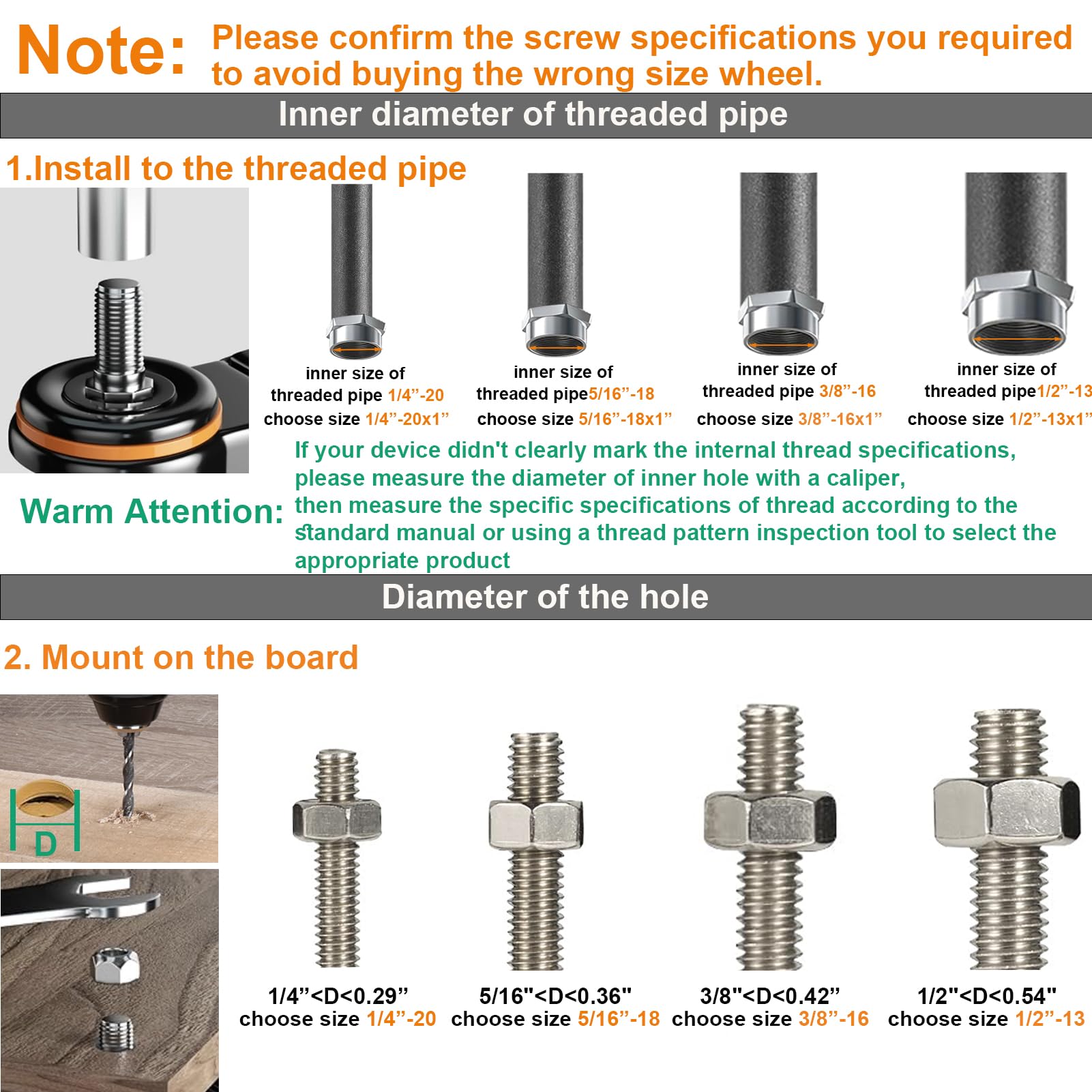 Note: Please confirm the screw specifications you required to avoid buying the wrong size wheel.

Inner diameter of threaded pipe

1.Install to the threaded pipe

inner size of threaded pipe 1/4”-20
choose size 1/4”-20x1”

inner size of threaded pipe5/16”-18
choose size 5/16”-18x1”

inner size of threaded pipe 3/8”-16
choose size 3/8”-16x1”

inner size of threaded pipe1/2”-13
choose size 1/2”-13x1”

Warm Attention: If your device didn't clearly mark the internal thread specifications, please measure the diameter of inner hole with a caliper, then measure the specific specifications of thread according to the standard manual or using a thread pattern inspection tool to select the appropriate product

Diameter of the hole

2. Mount on the board

D

1/4”<D<0.29”
choose size 1/4”-20

5/16"<D<0.36"
choose size 5/16”-18

3/8"<D<0.42”
choose size 3/8”-16

1/2"<D<0.54"
choose size 1/2”-13