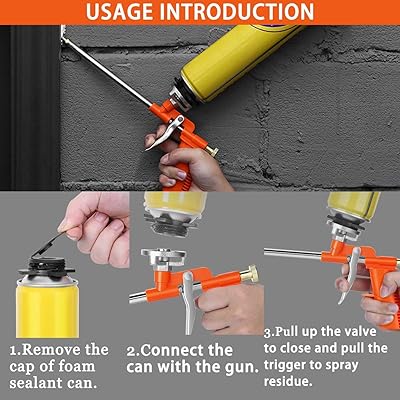 USAGE INTRODUCTION

1.Remove the cap of foam sealant can.

2.Connect the can with the gun.

3.Pull up the valve to close and pull the trigger to spray residue.