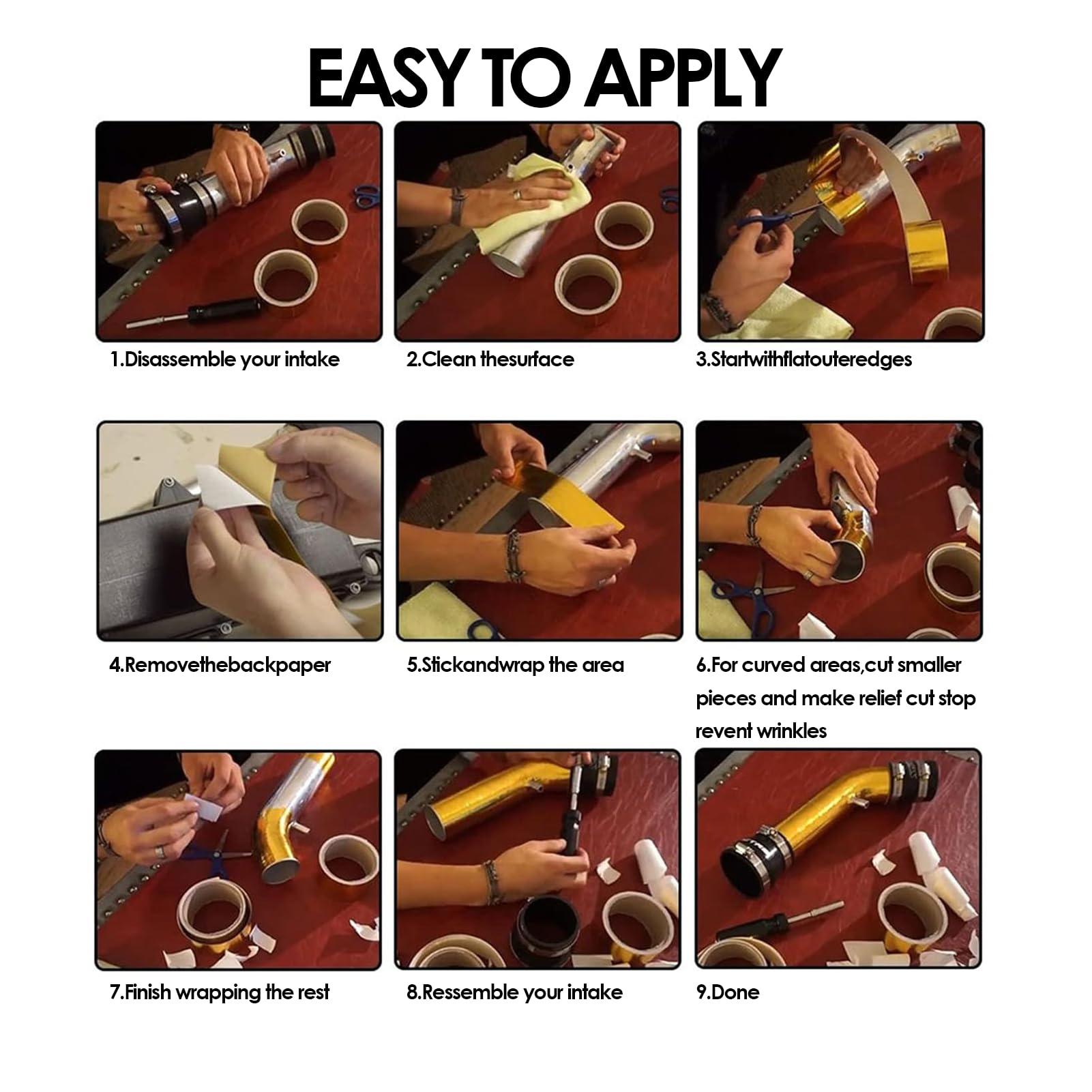 EASY TO APPLY

1.Disassemble your intake

2.Clean thesurface

3.Startwithflatouteredges

4.Removethebackpaper

5.Stickandwrap the area

6.For curved areas,cut smaller pieces and make relief cut stop revent wrinkles

7.Finish wrapping the rest

8.Ressemble your intake

9.Done