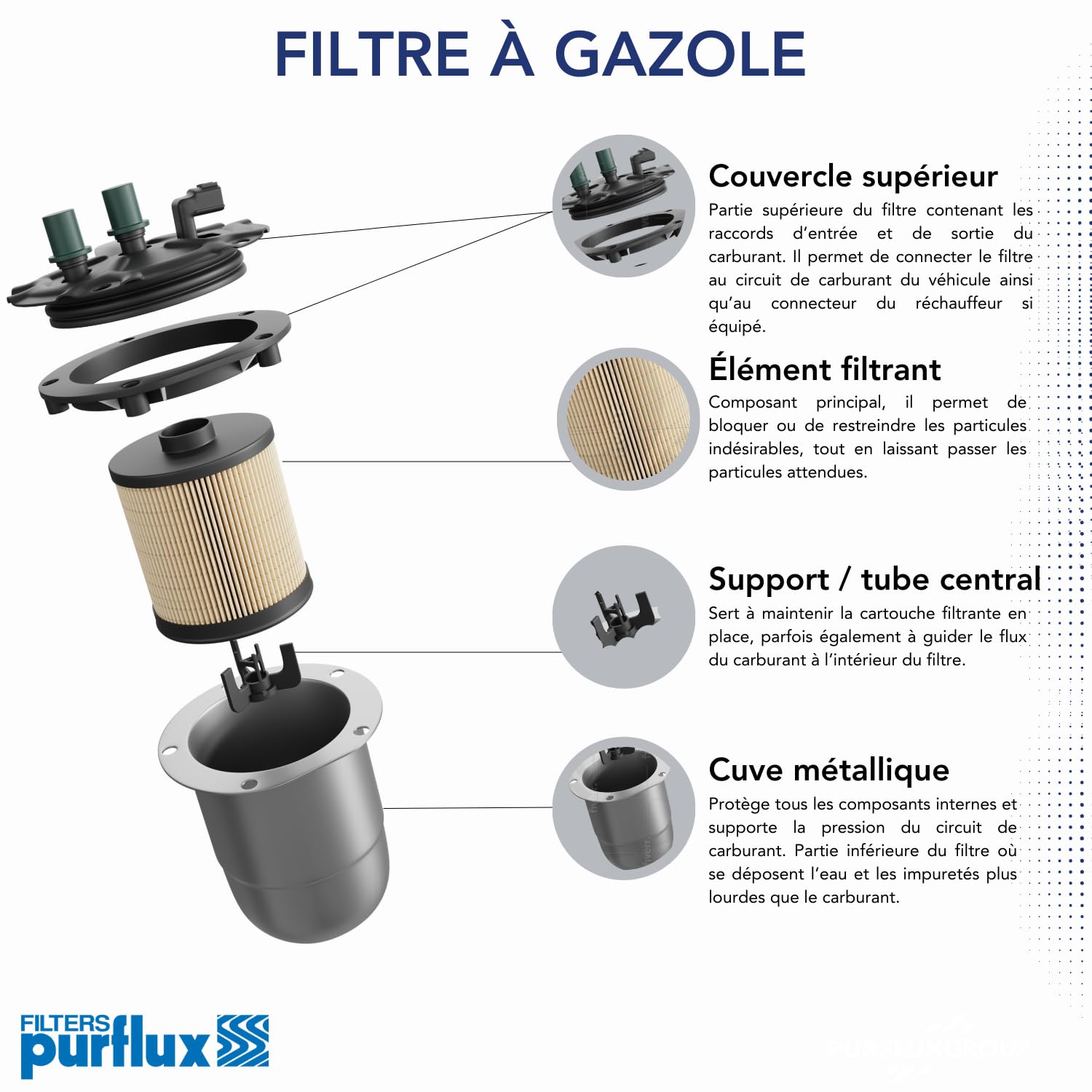 FILTRE À GAZOLE

Couvercle supérieur
Partie supérieure du filtre contenant les raccords d'entrée et de sortie du carburant. Il permet de connecter le filtre au circuit de carburant du véhicule ainsi qu'au connecteur du réchauffeur si équipé.

Élément filtrant
Composant principal, il permet de bloquer ou de restreindre les particules indésirables, tout en laissant passer les particules attendues.

Support / tube central
Sert à maintenir la cartouche filtrante en place, parfois également à guider le flux du carburant à l'intérieur du filtre.

Cuve métallique
Protège tous les composants internes et supporte la pression du circuit de carburant. Partie inférieure du filtre où se déposent l'eau et les impuretés plus lourdes que le carburant.

FILTERS purflux