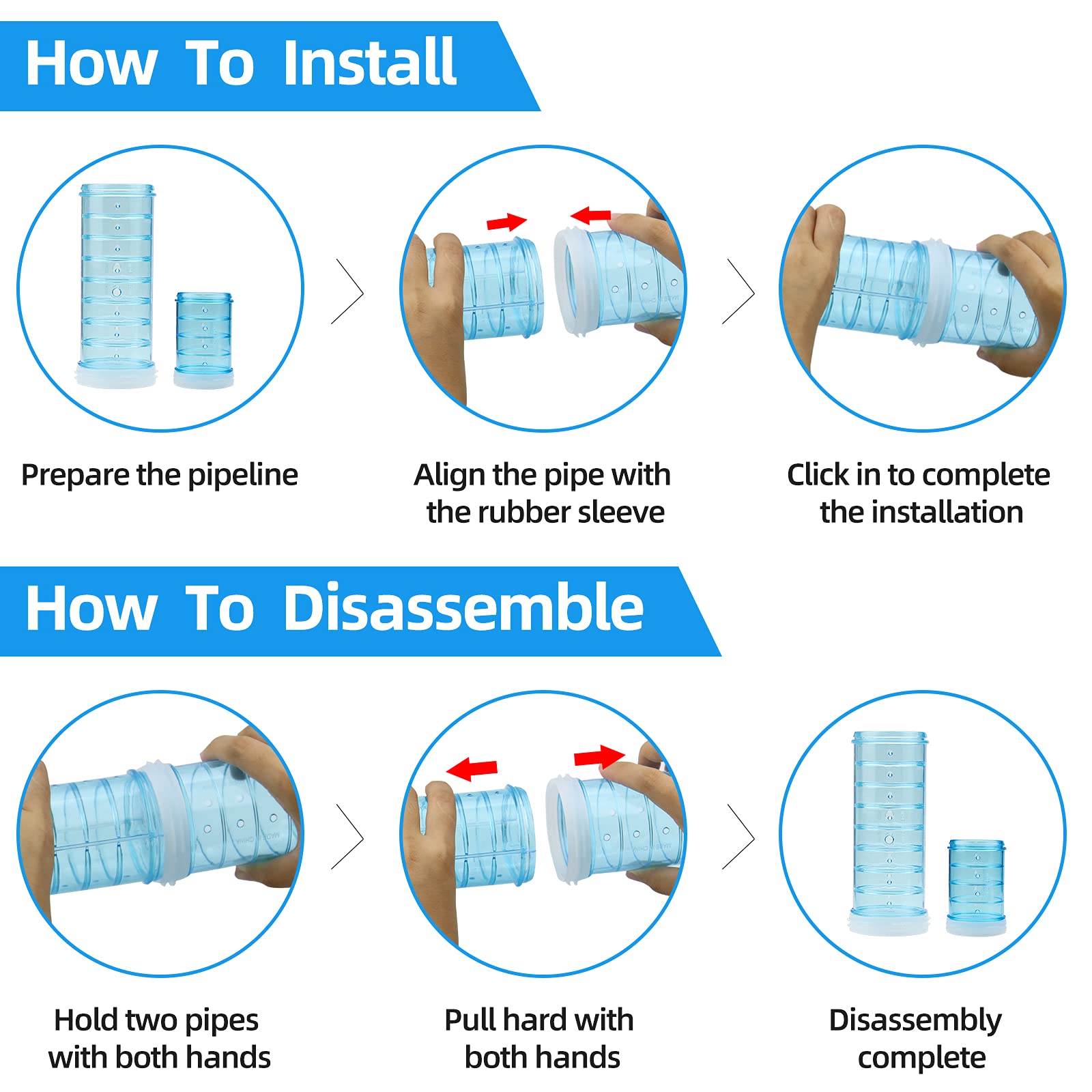 How To Install

Prepare the pipeline

Align the pipe with the rubber sleeve

Click in to complete the installation

How To Disassemble

Hold two pipes with both hands

Pull hard with both hands

Disassembly complete