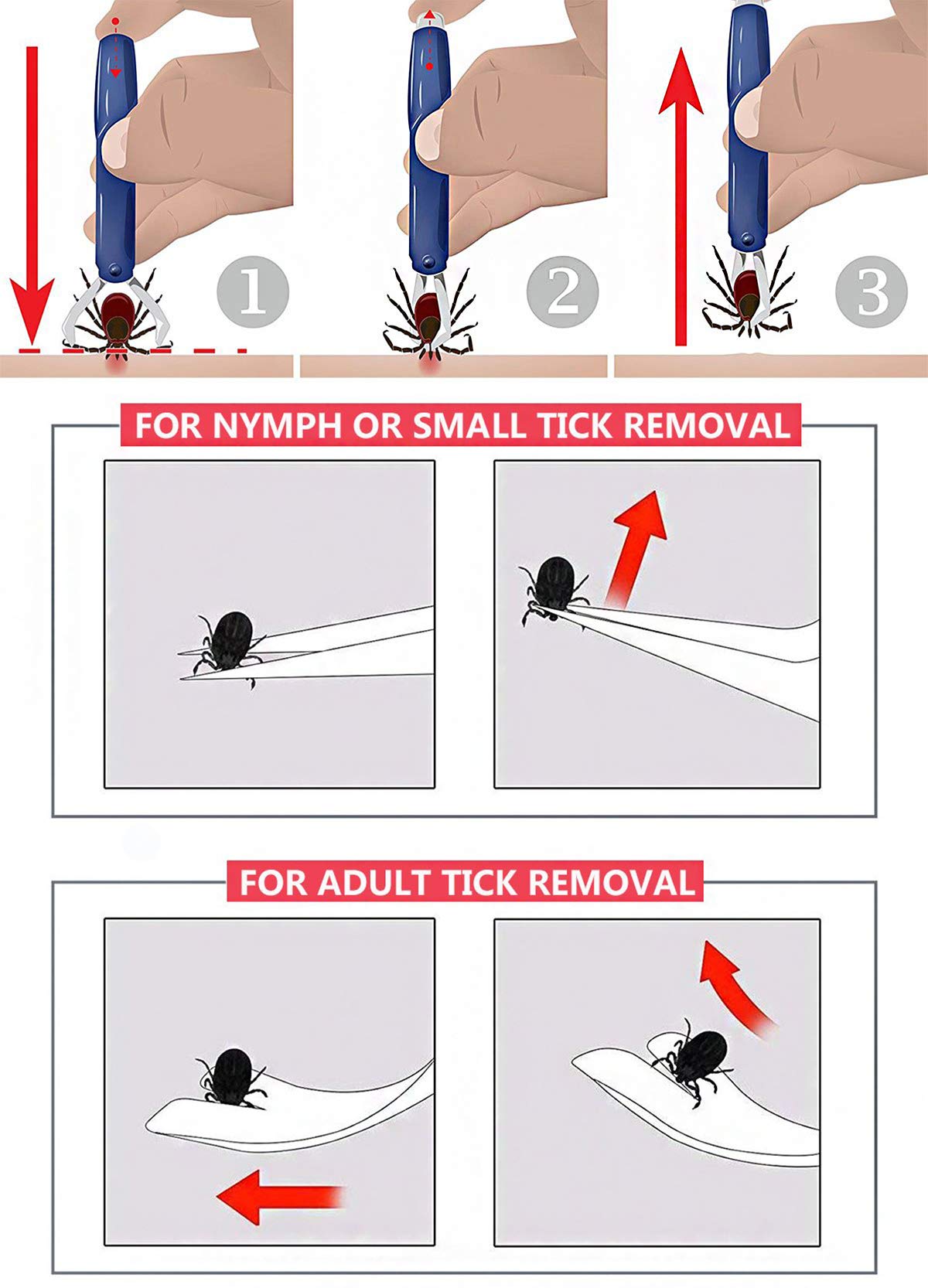 1

2

3

FOR NYMPH OR SMALL TICK REMOVAL

FOR ADULT TICK REMOVAL