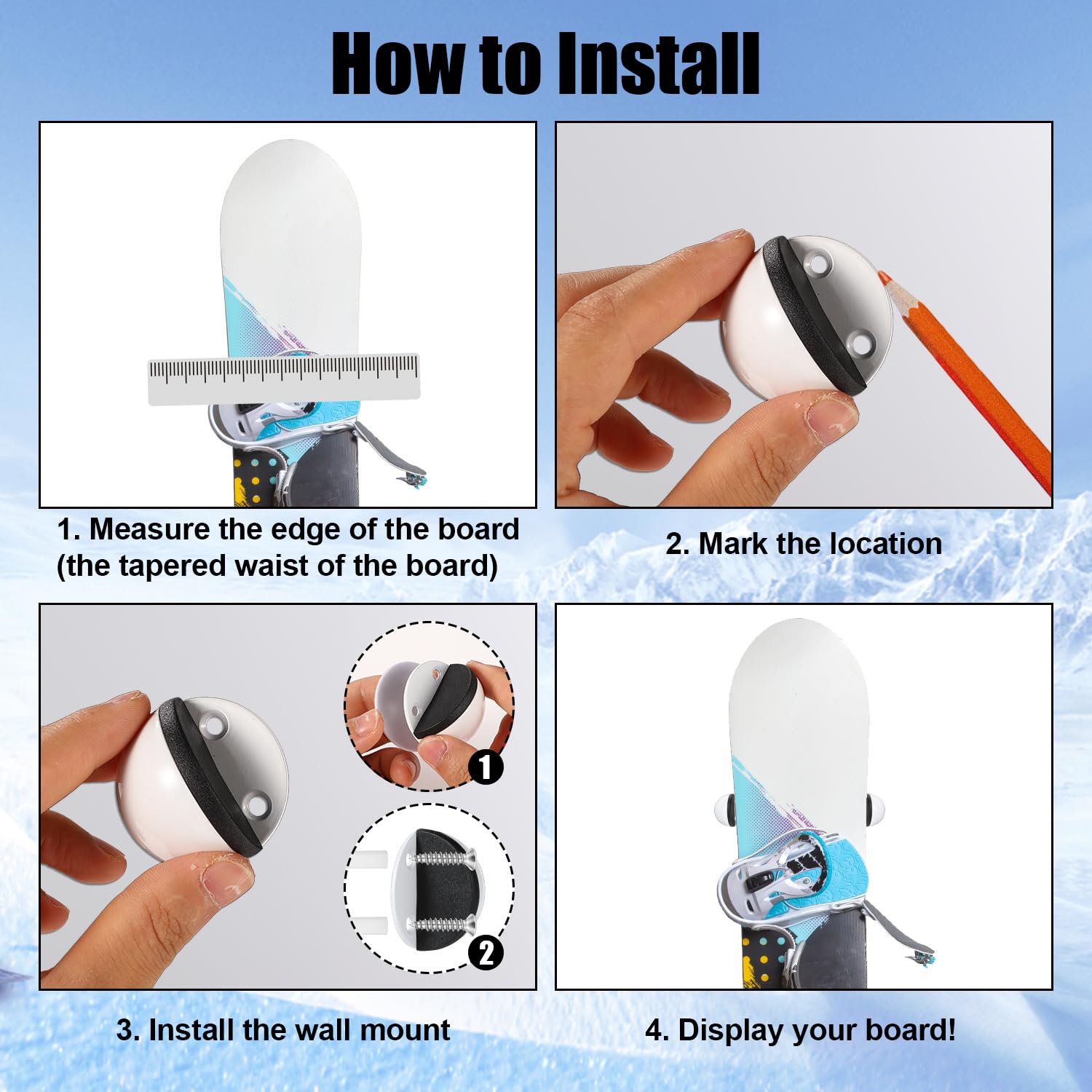 How to Install

1. Measure the edge of the board (the tapered waist of the board)

2. Mark the location

1

2

3. Install the wall mount

4. Display your board!