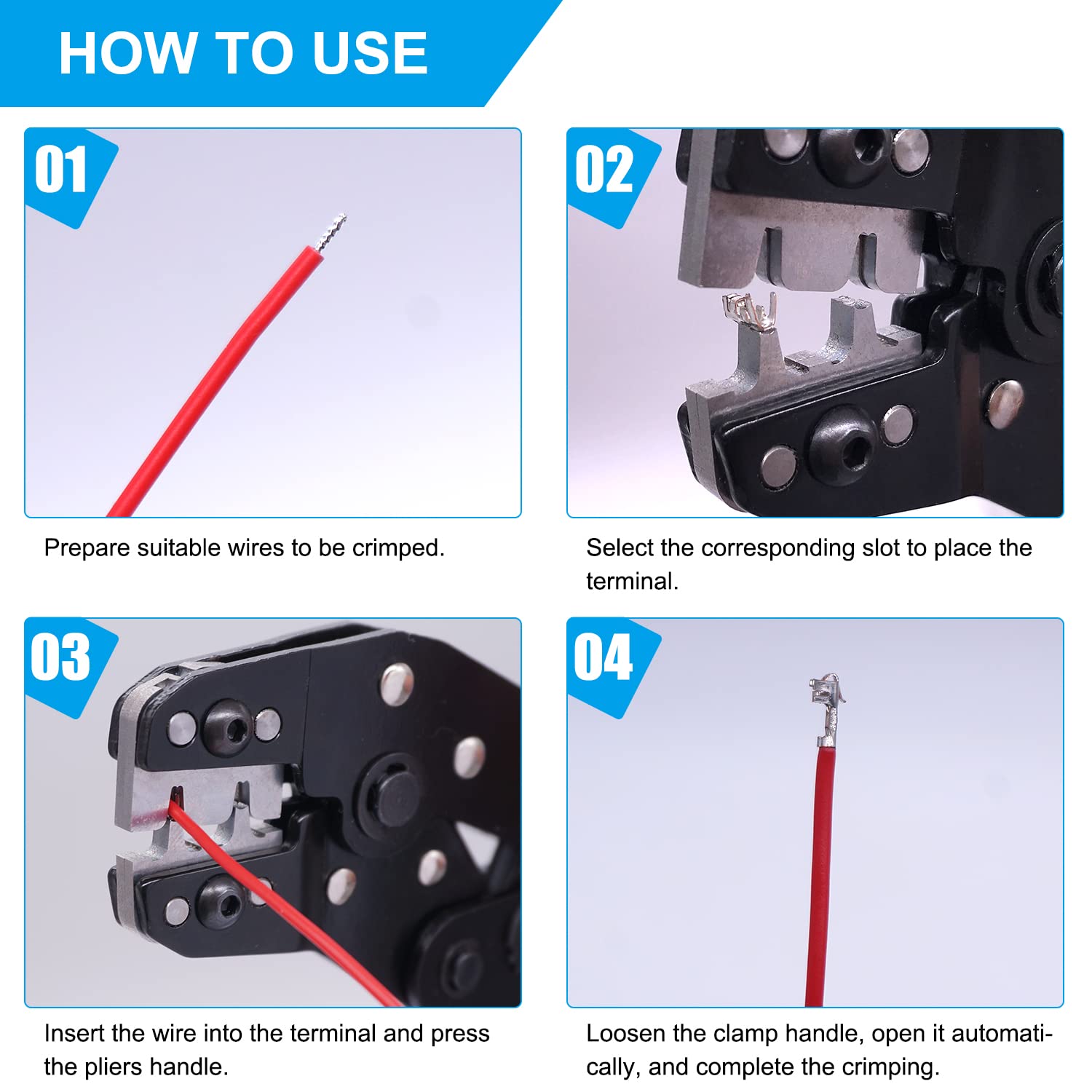 HOW TO USE

01

Prepare suitable wires to be crimped.

02

Select the corresponding slot to place the terminal.

03

Insert the wire into the terminal and press the pliers handle.

04

Loosen the clamp handle, open it automatically, and complete the crimping.