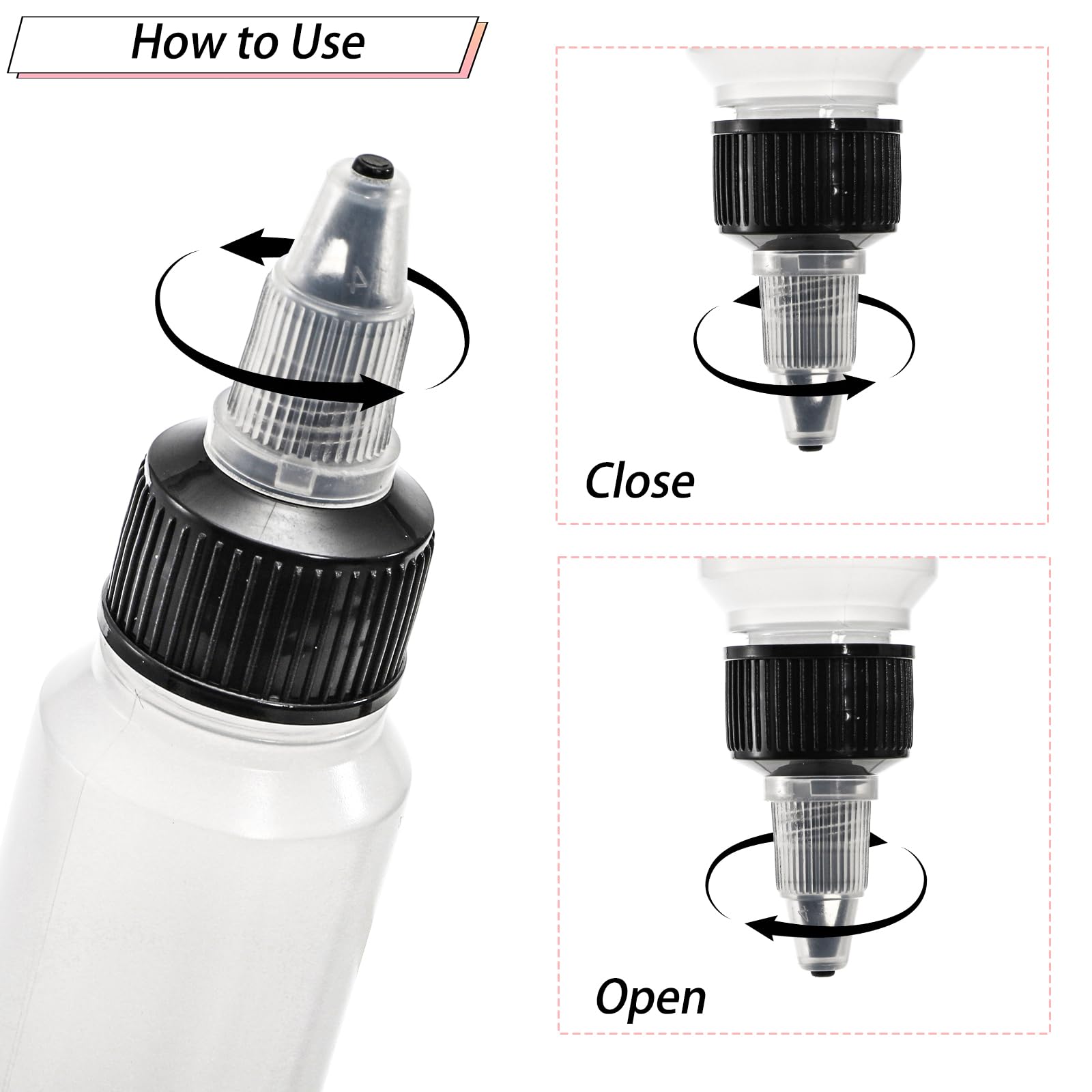 How to Use

Close

Open