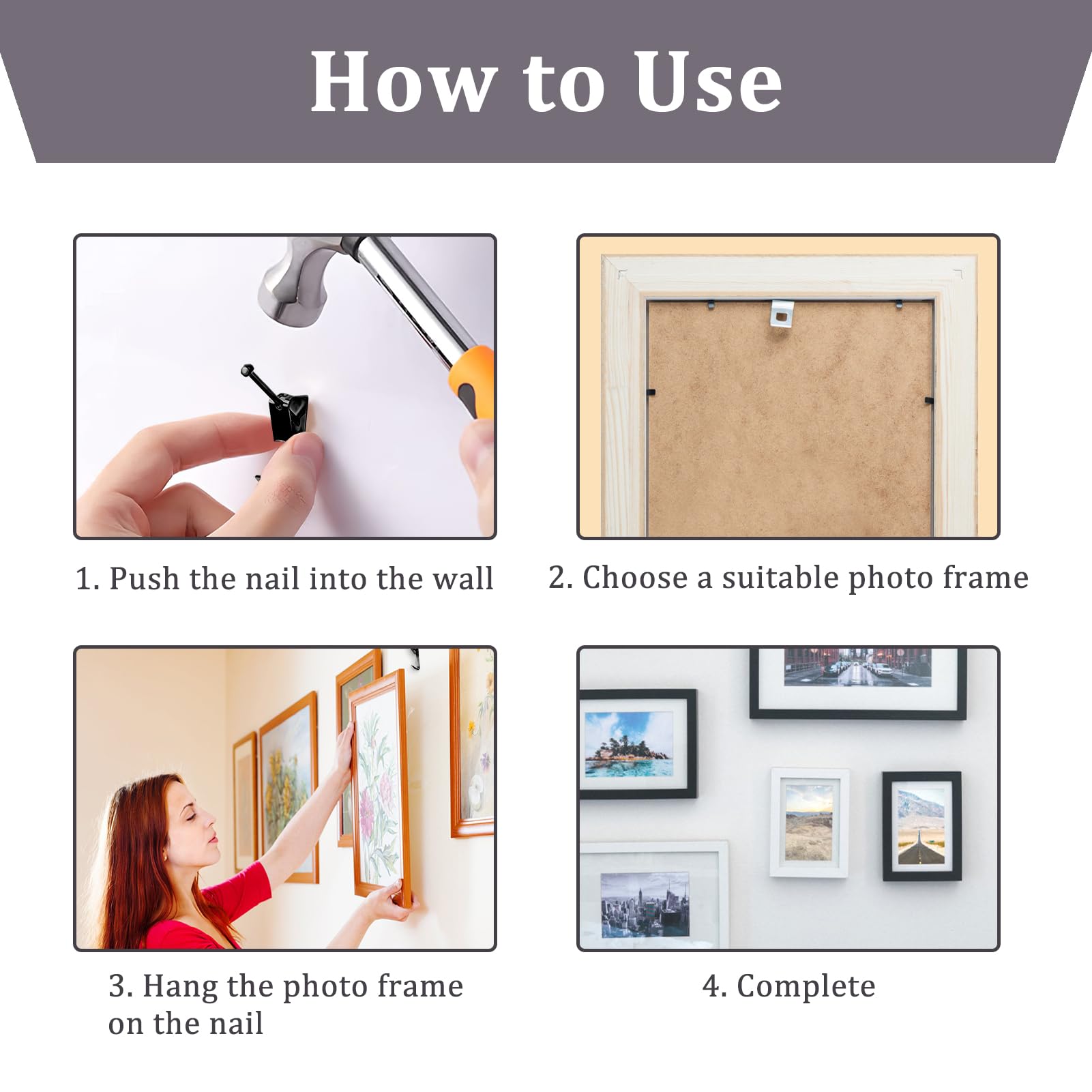 How to Use

1. Push the nail into the wall

2. Choose a suitable photo frame

3. Hang the photo frame on the nail

4. Complete