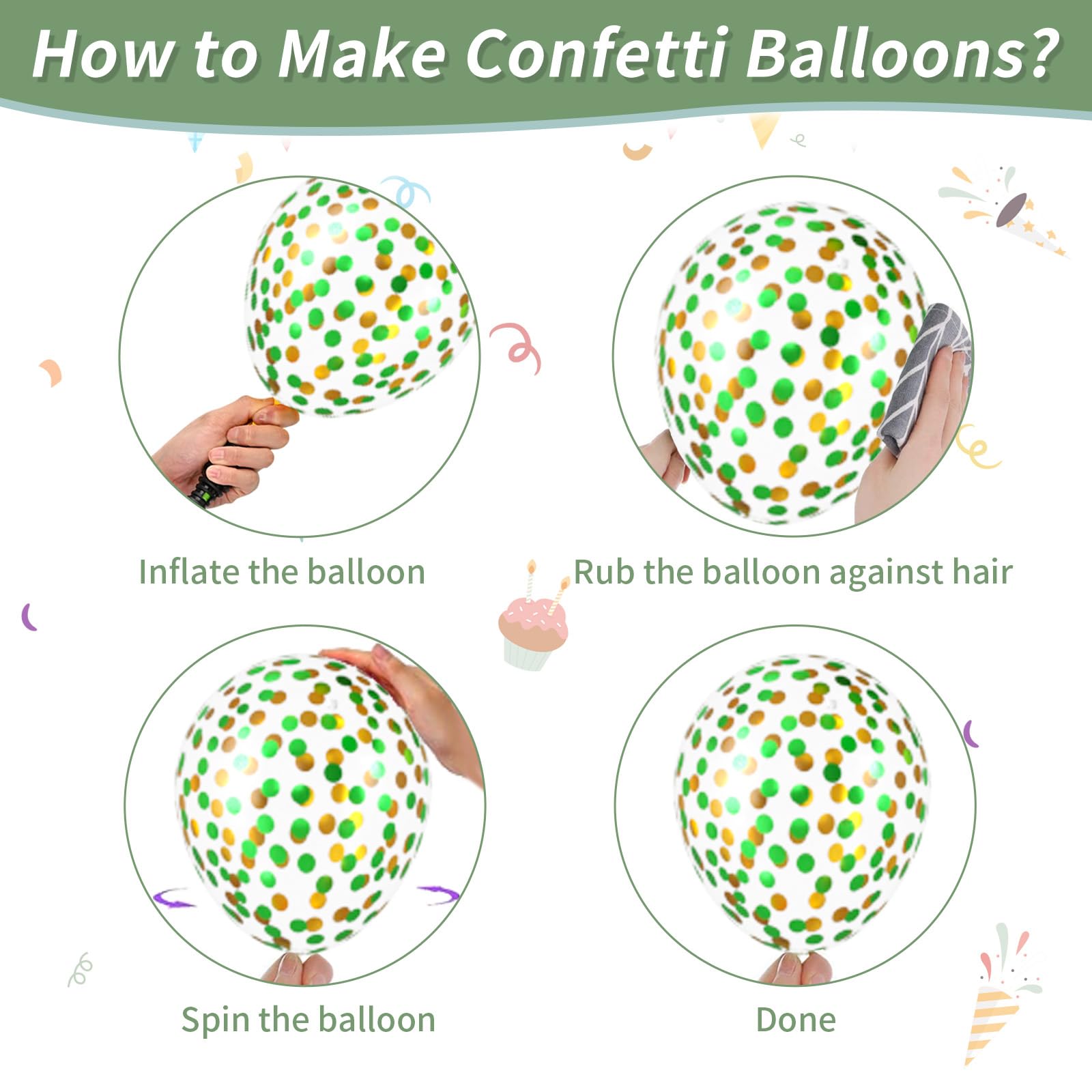 How to Make Confetti Balloons?

Inflate the balloon

Rub the balloon against hair

Spin the balloon

Done