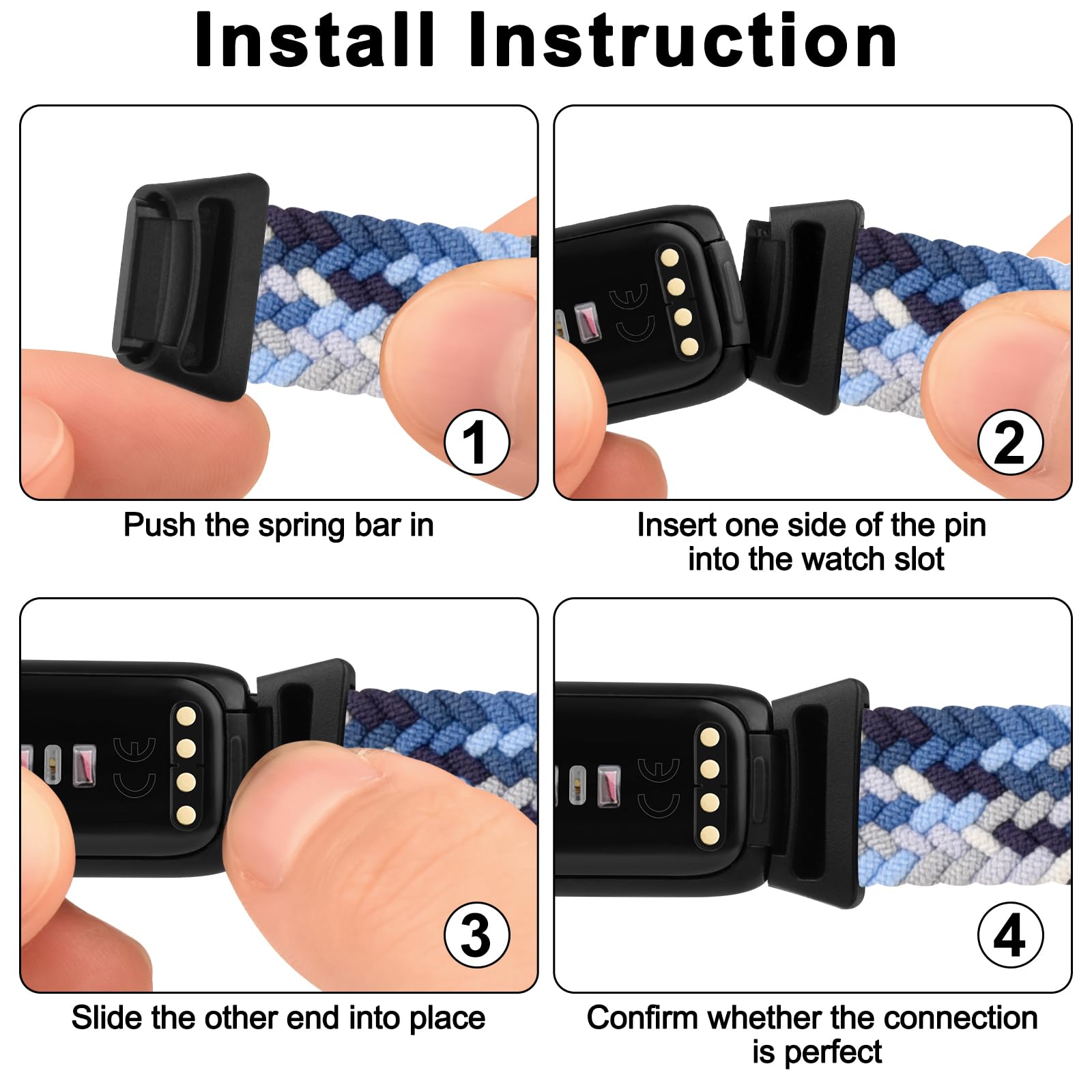 Install Instruction

1

Push the spring bar in

2

Insert one side of the pin into the watch slot

3

Slide the other end into place

4

Confirm whether the connection is perfect