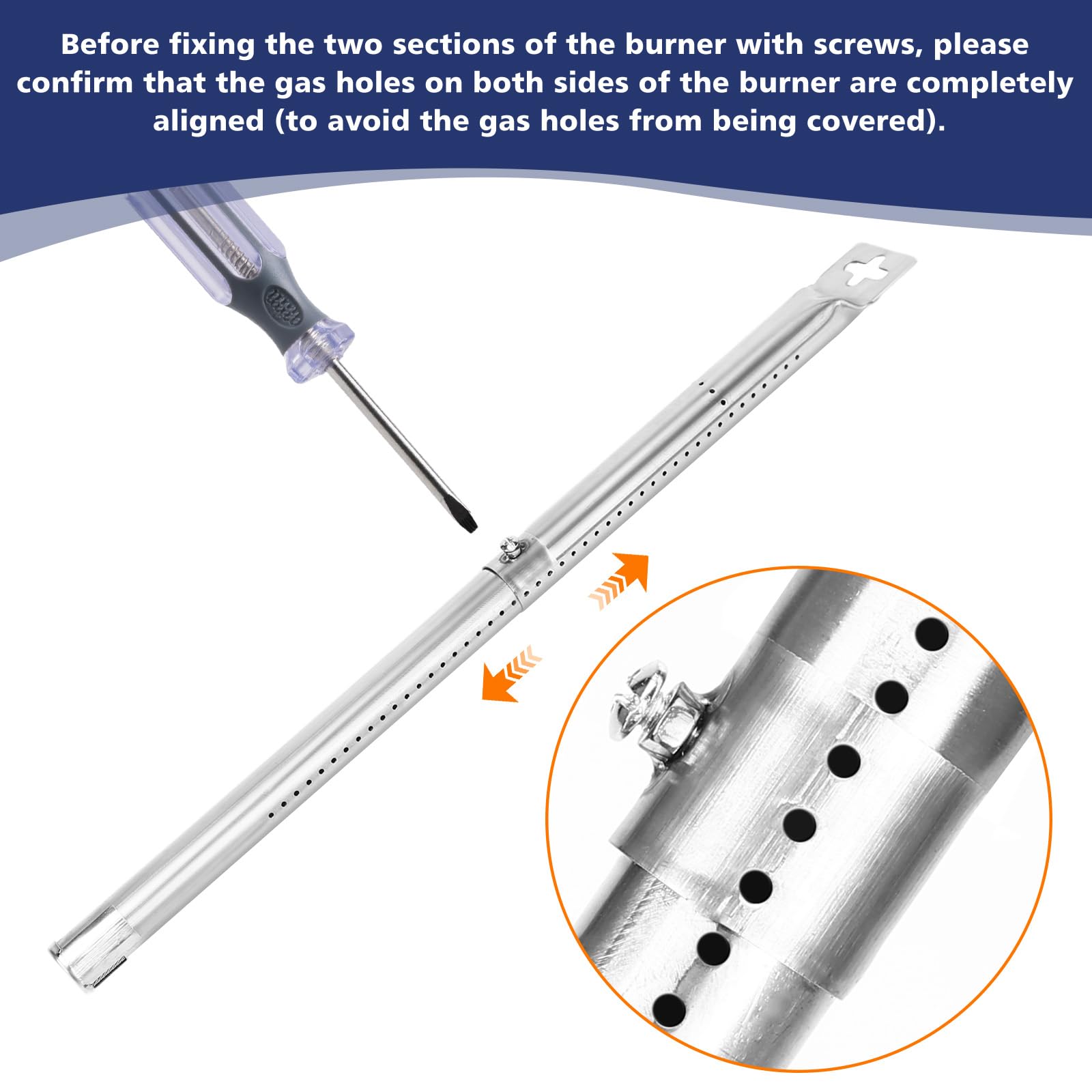 Before fixing the two sections of the burner with screws, please confirm that the gas holes on both sides of the burner are completely aligned (to avoid the gas holes from being covered).