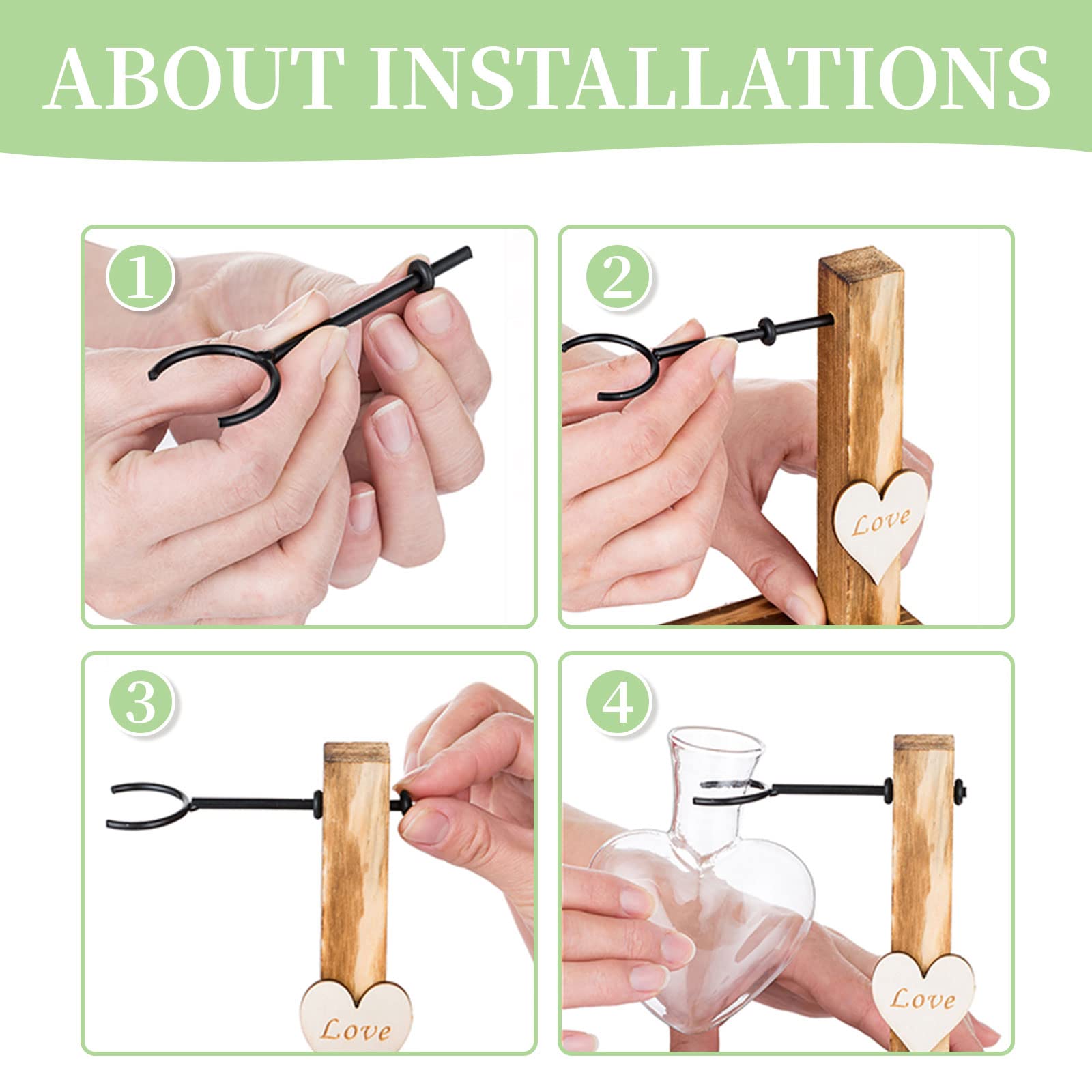 ABOUT INSTALLATIONS

1

2

Love

3

Love

4

Love