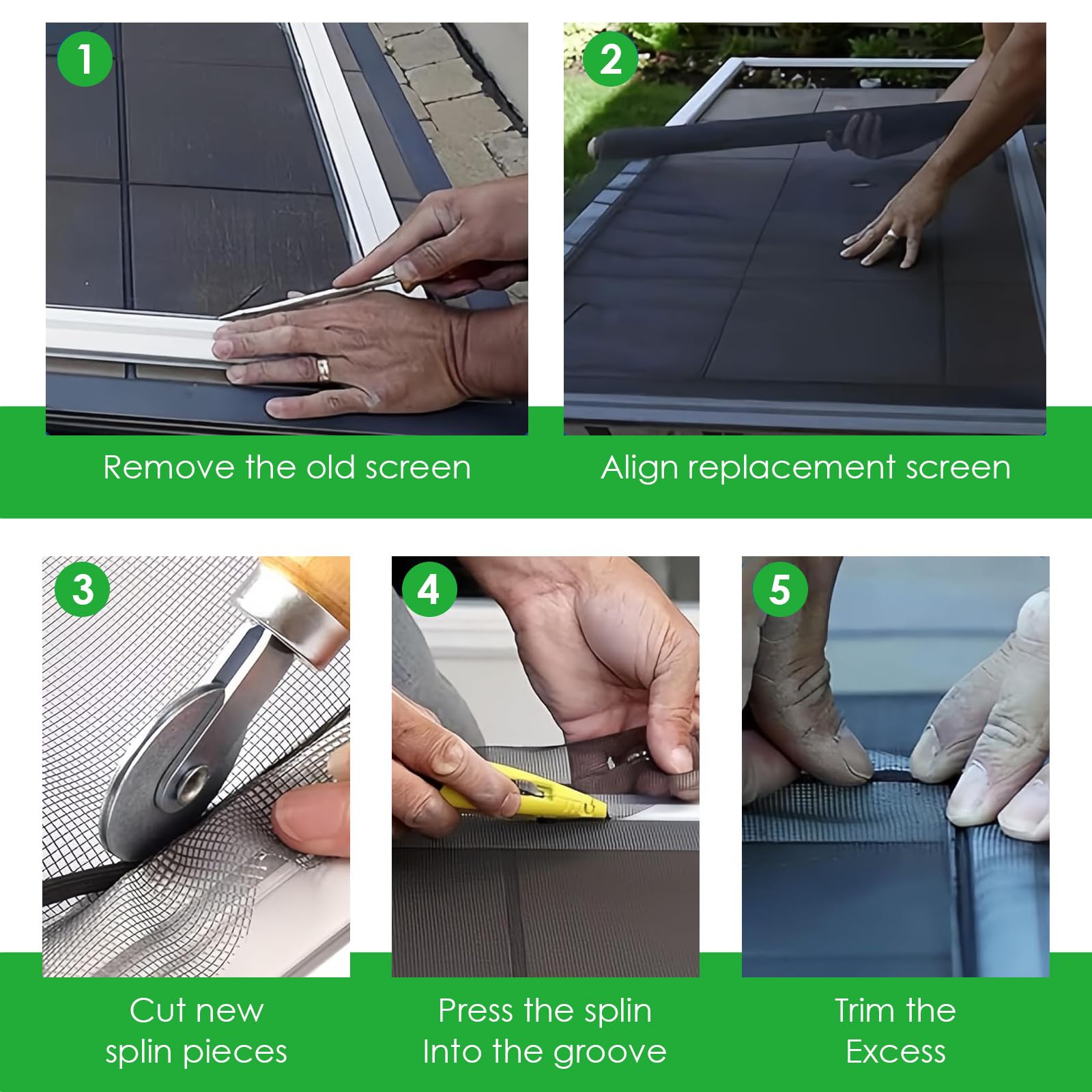 1

Remove the old screen

2

Align replacement screen

3

Cut new splin pieces

4

Press the splin Into the groove

5

Trim the Excess