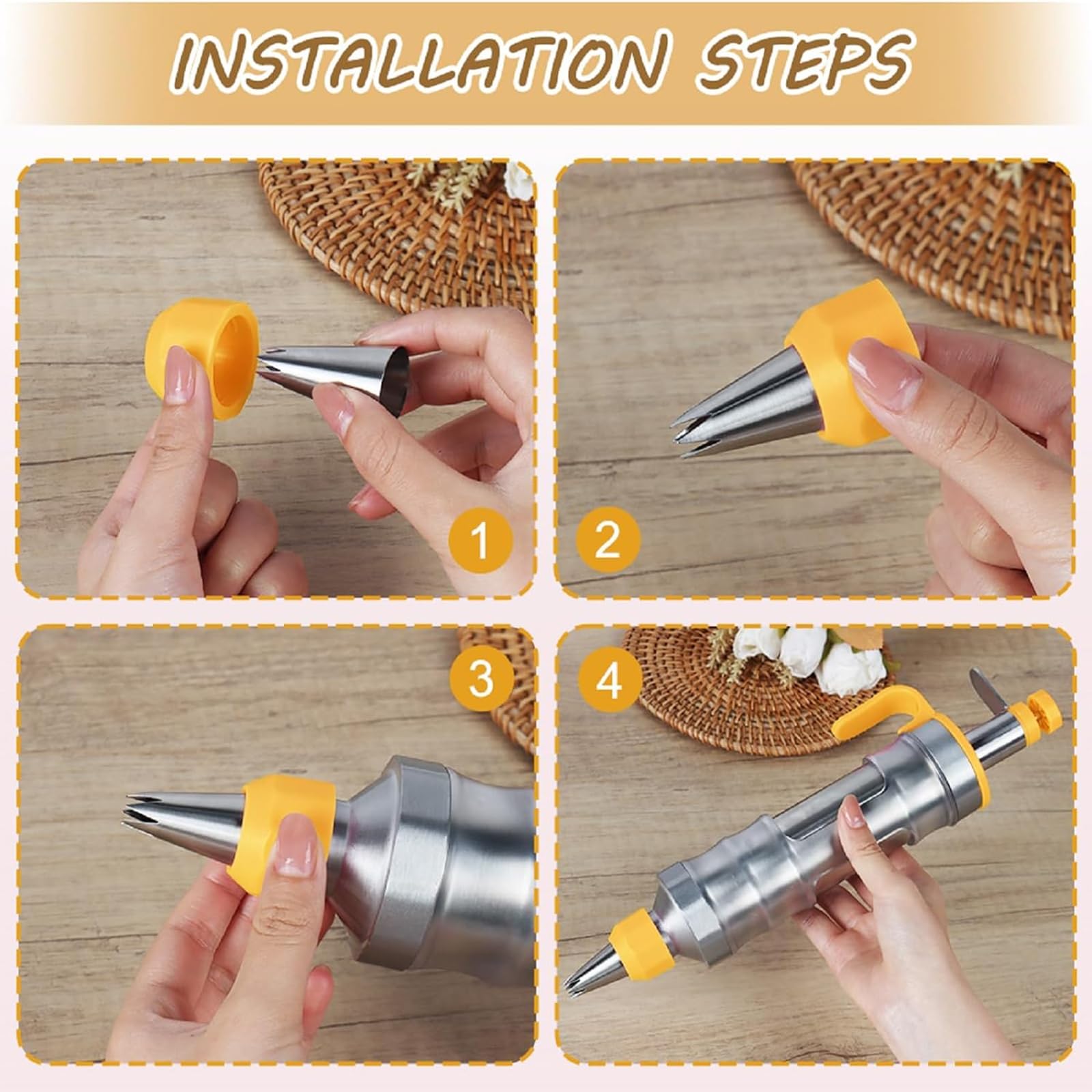 INSTALLATION STEPS

1

2

3

4