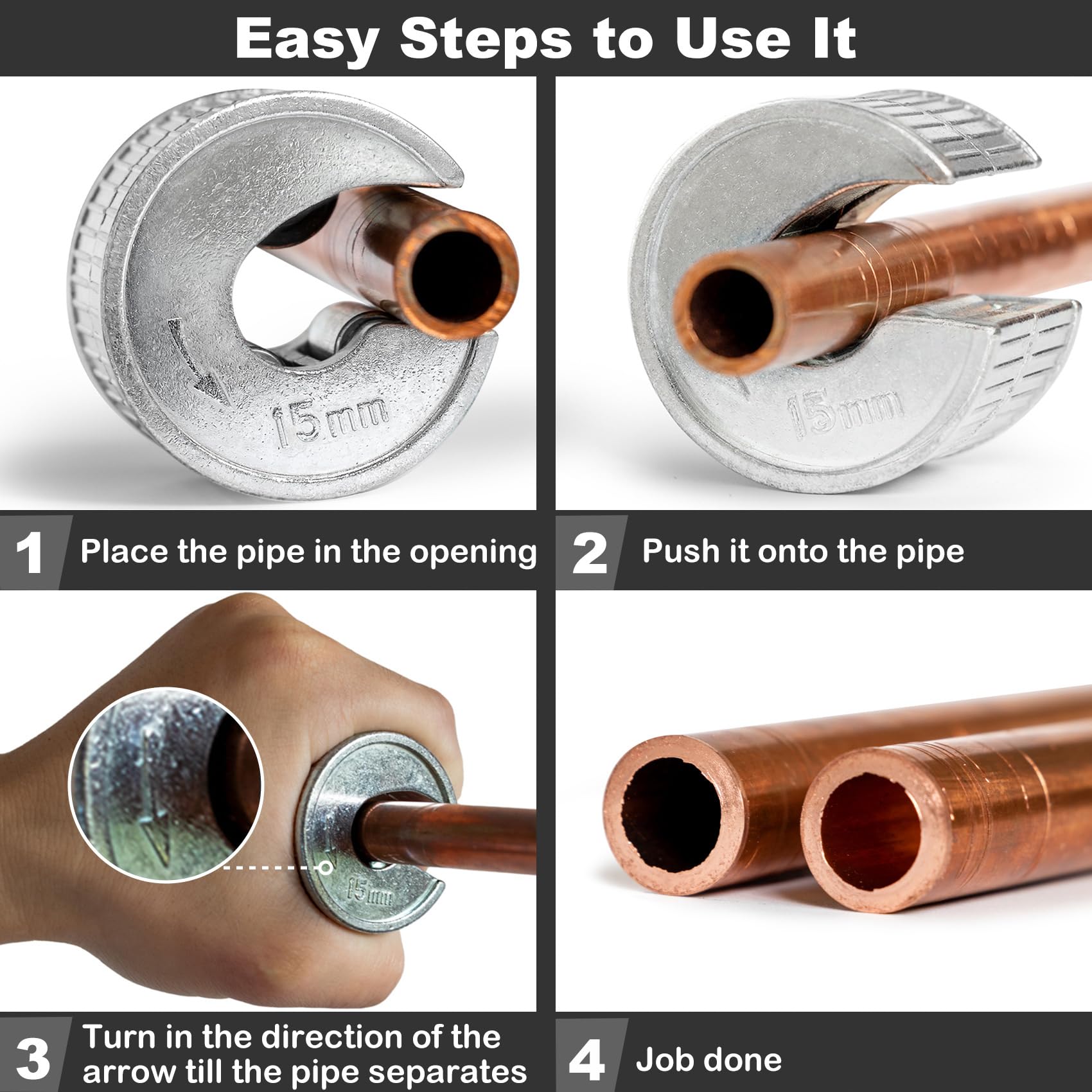 Easy Steps to Use It

15mm

15mm

1 Place the pipe in the opening

2 Push it onto the pipe

15mm

3 Turn in the direction of the arrow till the pipe separates

4 Job done