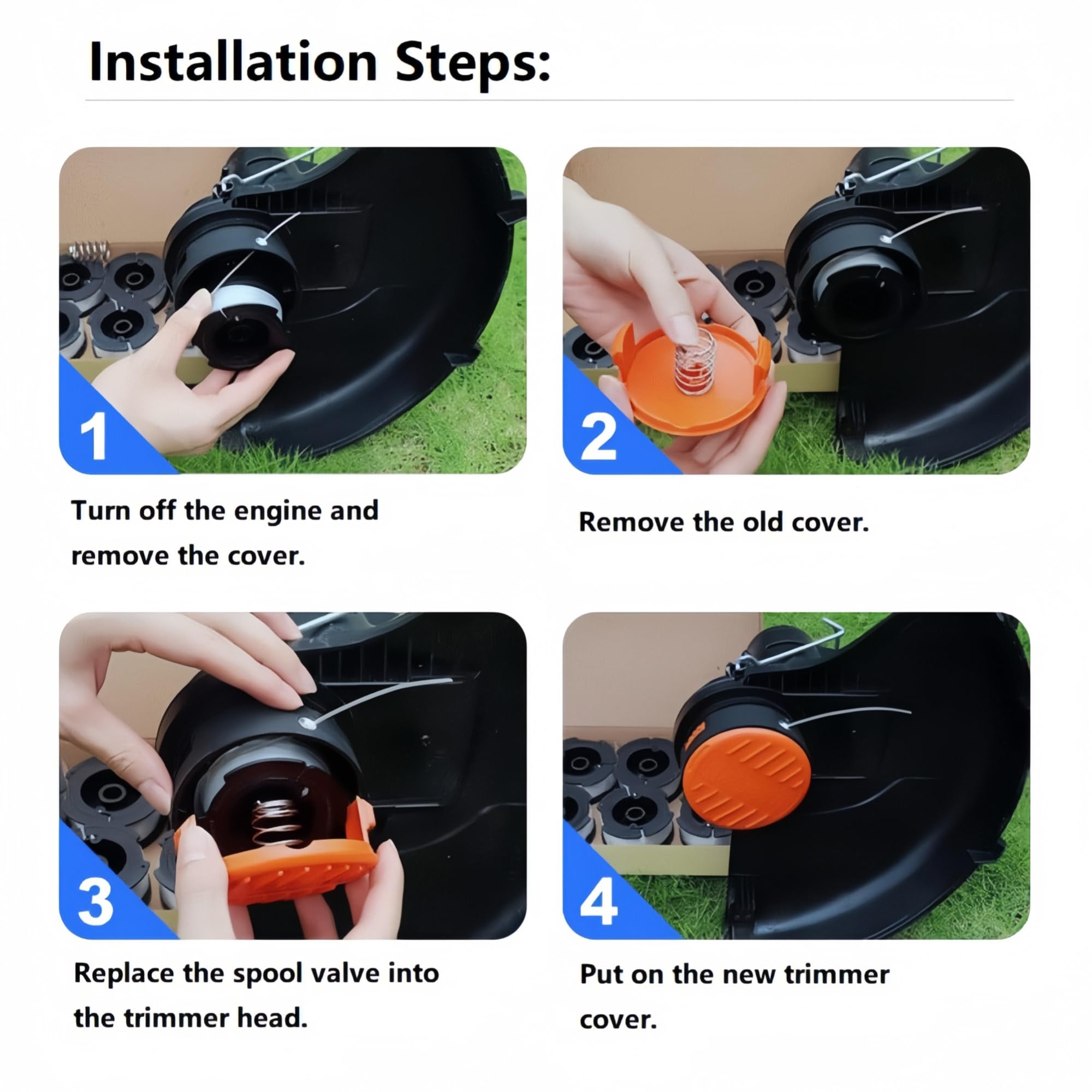 Installation Steps:

1

Turn off the engine and remove the cover.

2

Remove the old cover.

3

Replace the spool valve into the trimmer head.

4

Put on the new trimmer cover.