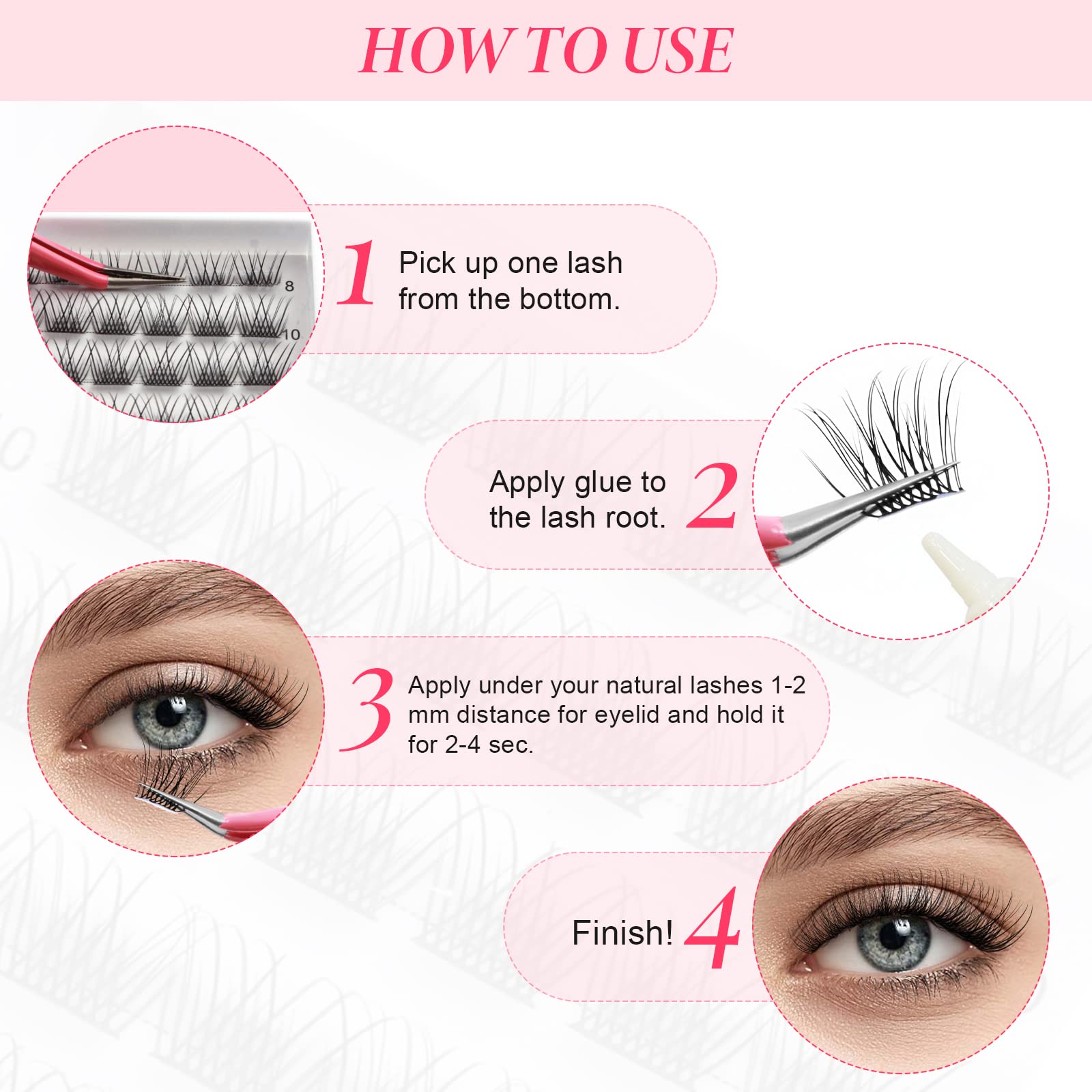 HOW TO USE

8

10

1 Pick up one lash from the bottom.

Apply glue to the lash root. 2

3 Apply under your natural lashes 1-2 mm distance for eyelid and hold it for 2-4 sec.

Finish! 4