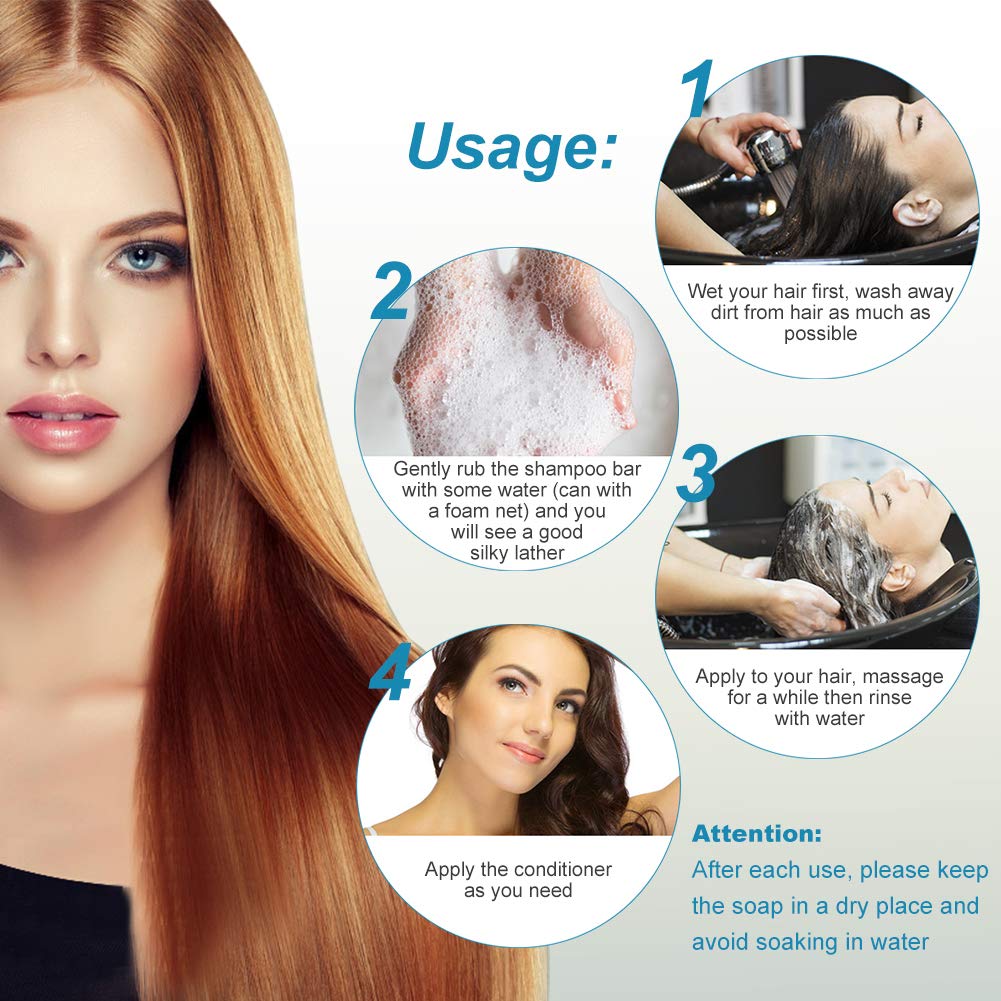 Usage:

1

Wet your hair first, wash away dirt from hair as much as possible

2

Gently rub the shampoo bar with some water (can with a foam net) and you will see a good silky lather

3

Apply to your hair, massage for a while then rinse with water

4

Apply the conditioner as you need

Attention:
After each use, please keep the soap in a dry place and avoid soaking in water