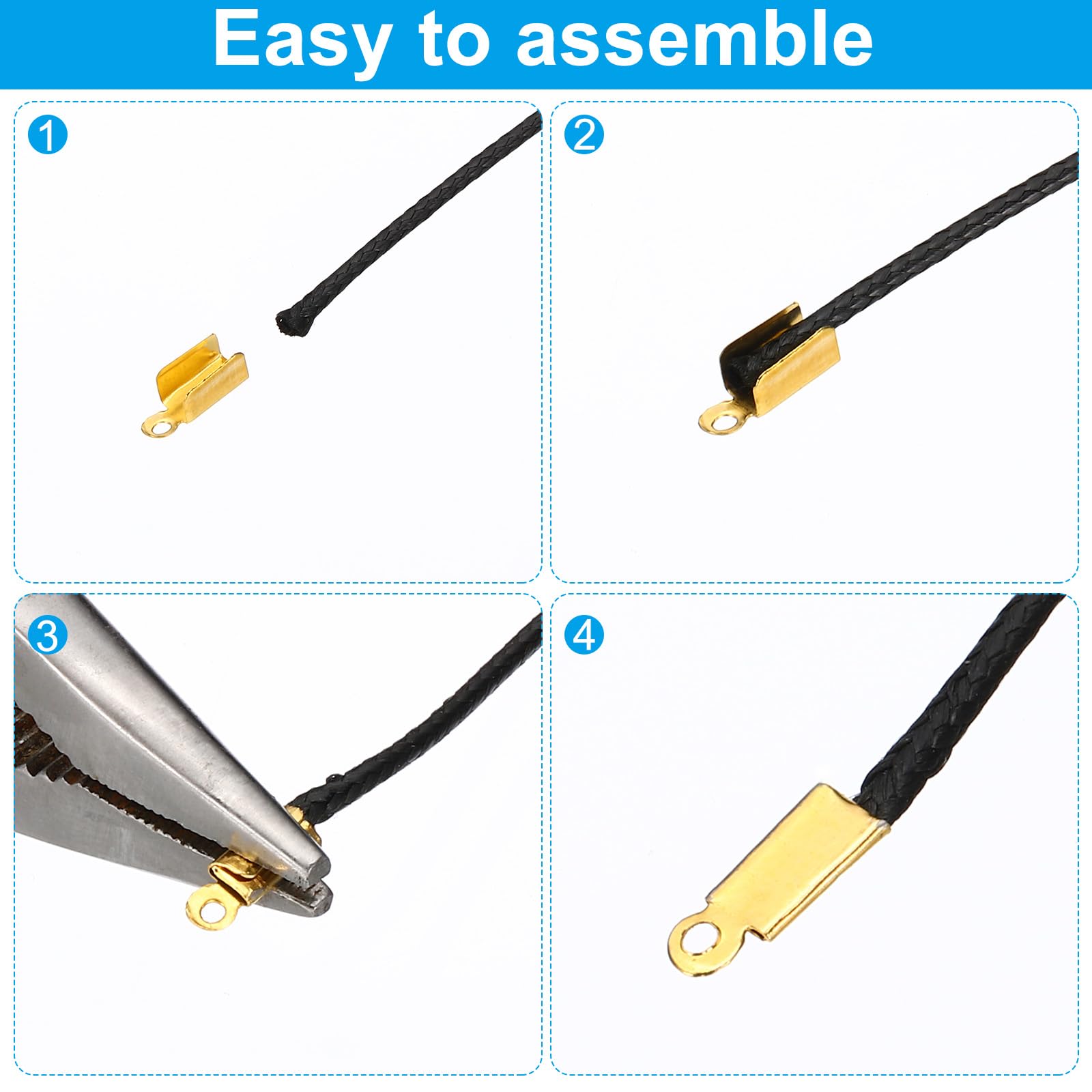 Easy to assemble

1

2

3

4