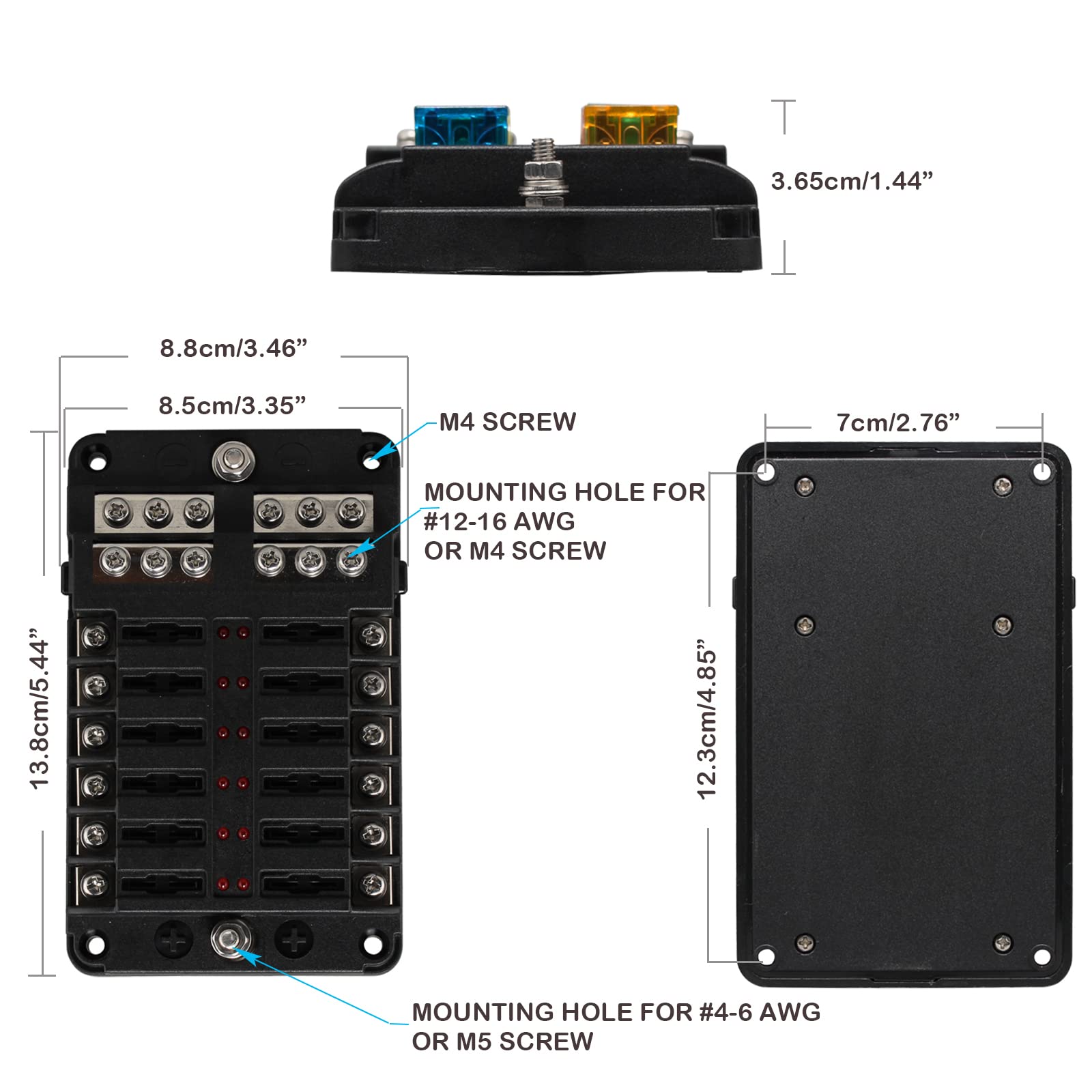 3.65cm/1.44”

8.8cm/3.46”

8.5cm/3.35”

M4 SCREW

MOUNTING HOLE FOR #12-16 AWG OR M4 SCREW

13.8cm/5.44”

7cm/2.76”

12.3cm/4.85”

MOUNTING HOLE FOR #4-6 AWG OR M5 SCREW