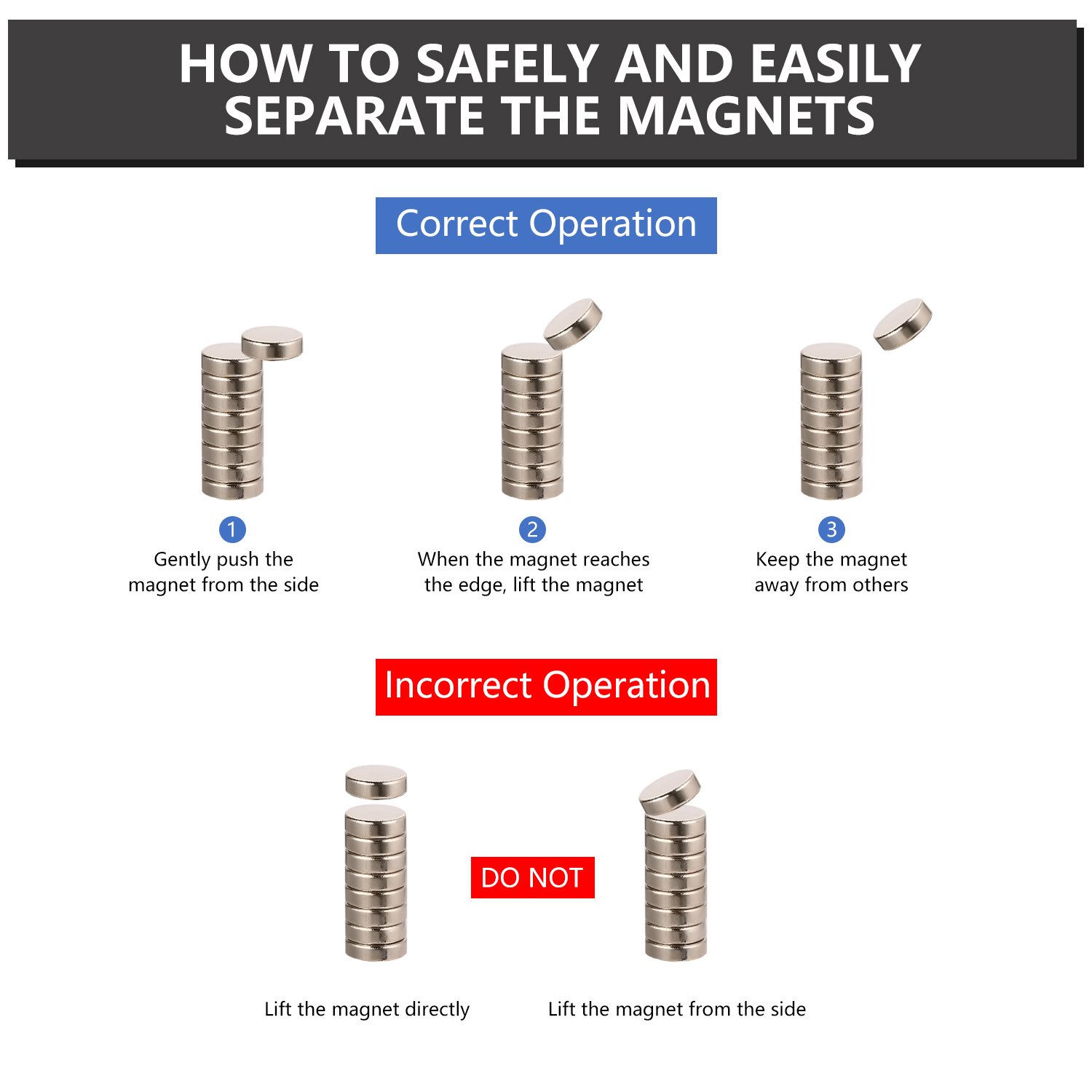 HOW TO SAFELY AND EASILY SEPARATE THE MAGNETS

Correct Operation

1
Gently push the magnet from the side

2
When the magnet reaches the edge, lift the magnet

3
Keep the magnet away from others

Incorrect Operation

DO NOT

Lift the magnet directly

Lift the magnet from the side