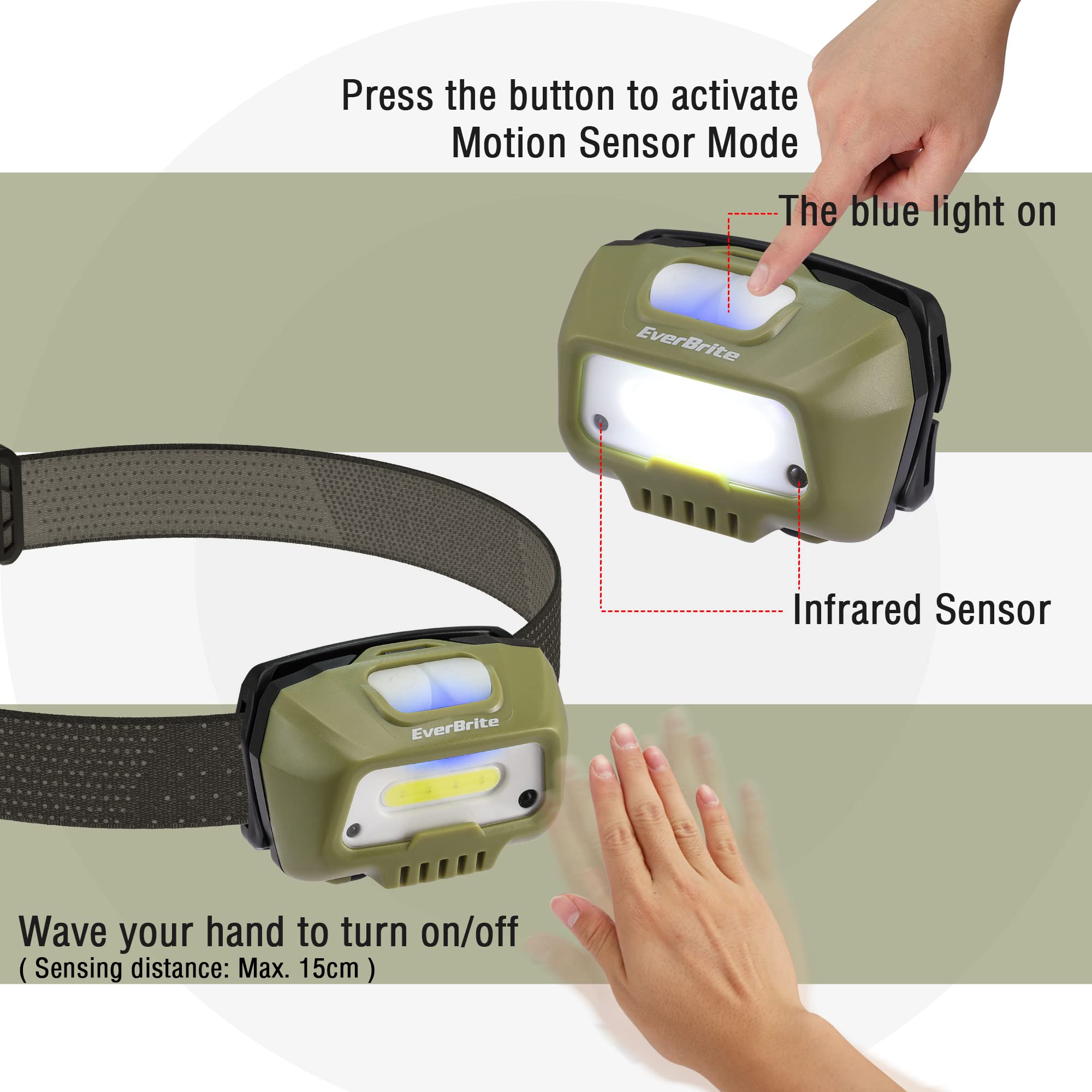 Press the button to activate Motion Sensor Mode

The blue light on

EverBrite

Infrared Sensor

EverBrite

Wave your hand to turn on/off
( Sensing distance: Max. 15cm )