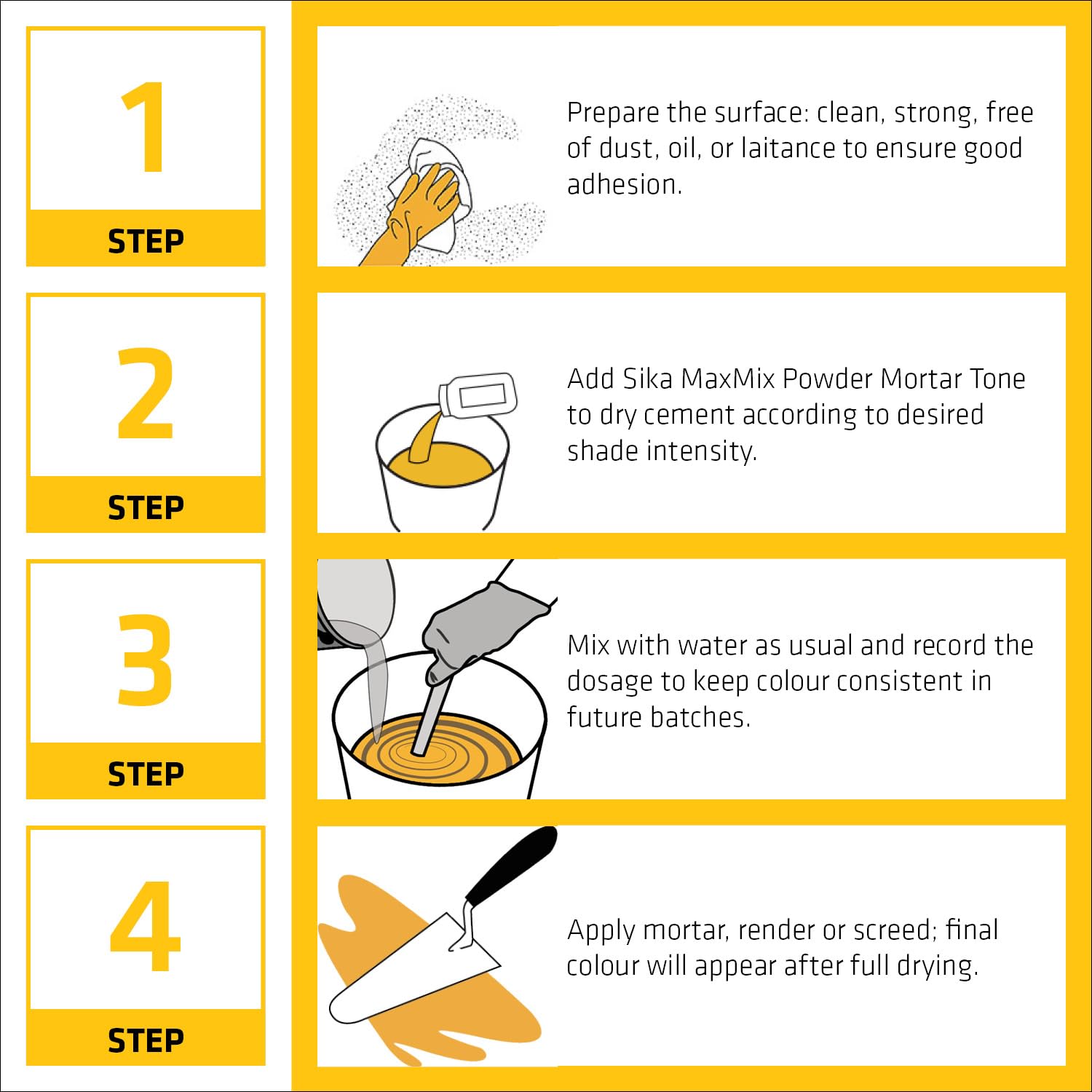 1
STEP

Prepare the surface: clean, strong, free of dust, oil, or laitance to ensure good adhesion.

2
STEP

Add Sika MaxMix Powder Mortar Tone to dry cement according to desired shade intensity.

3
STEP

Mix with water as usual and record the dosage to keep colour consistent in future batches.

4
STEP

Apply mortar, render or screed; final colour will appear after full drying.