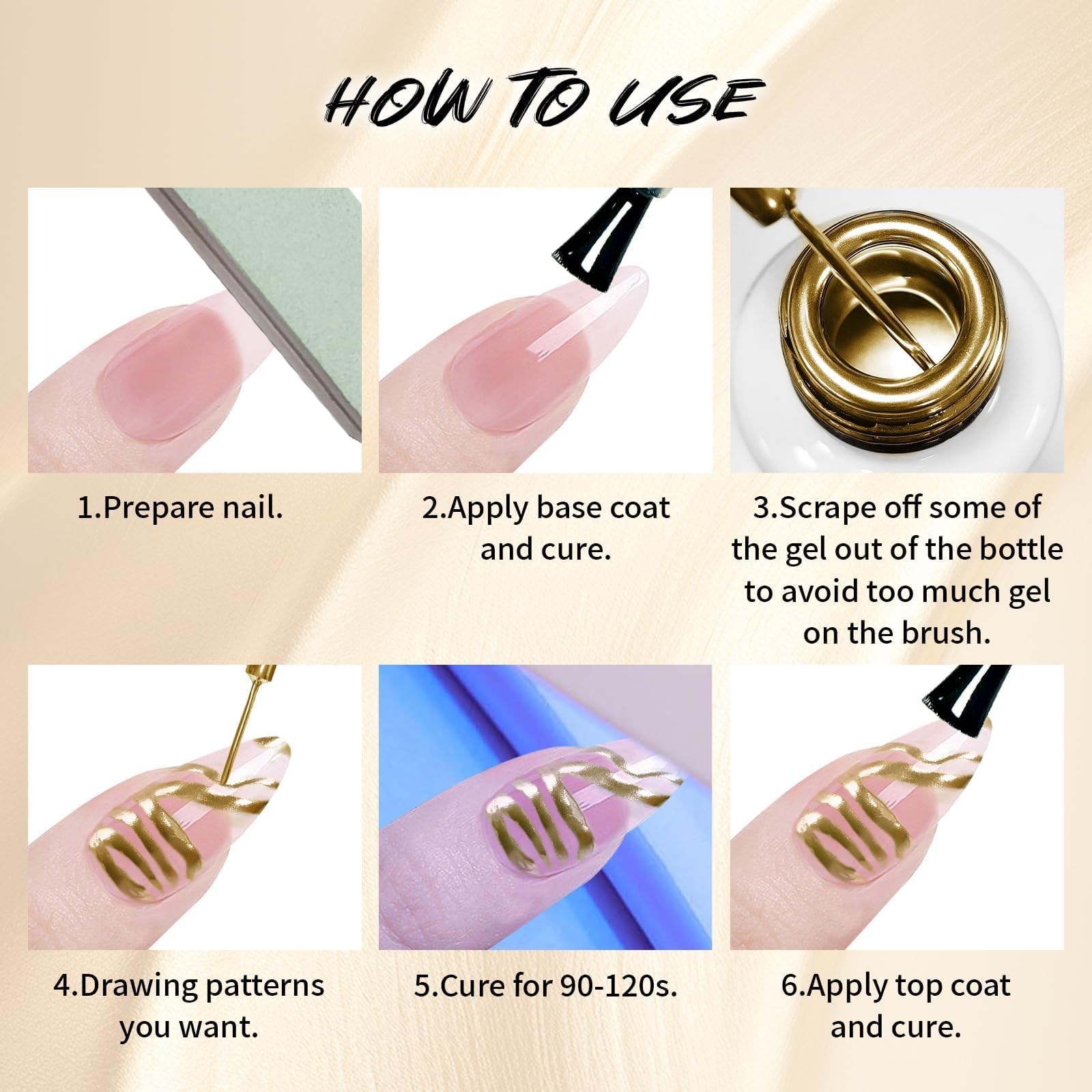 HOW TO USE

1.Prepare nail.

2.Apply base coat and cure.

3.Scrape off some of the gel out of the bottle to avoid too much gel on the brush.

4.Drawing patterns you want.

5.Cure for 90-120s.

6.Apply top coat and cure.