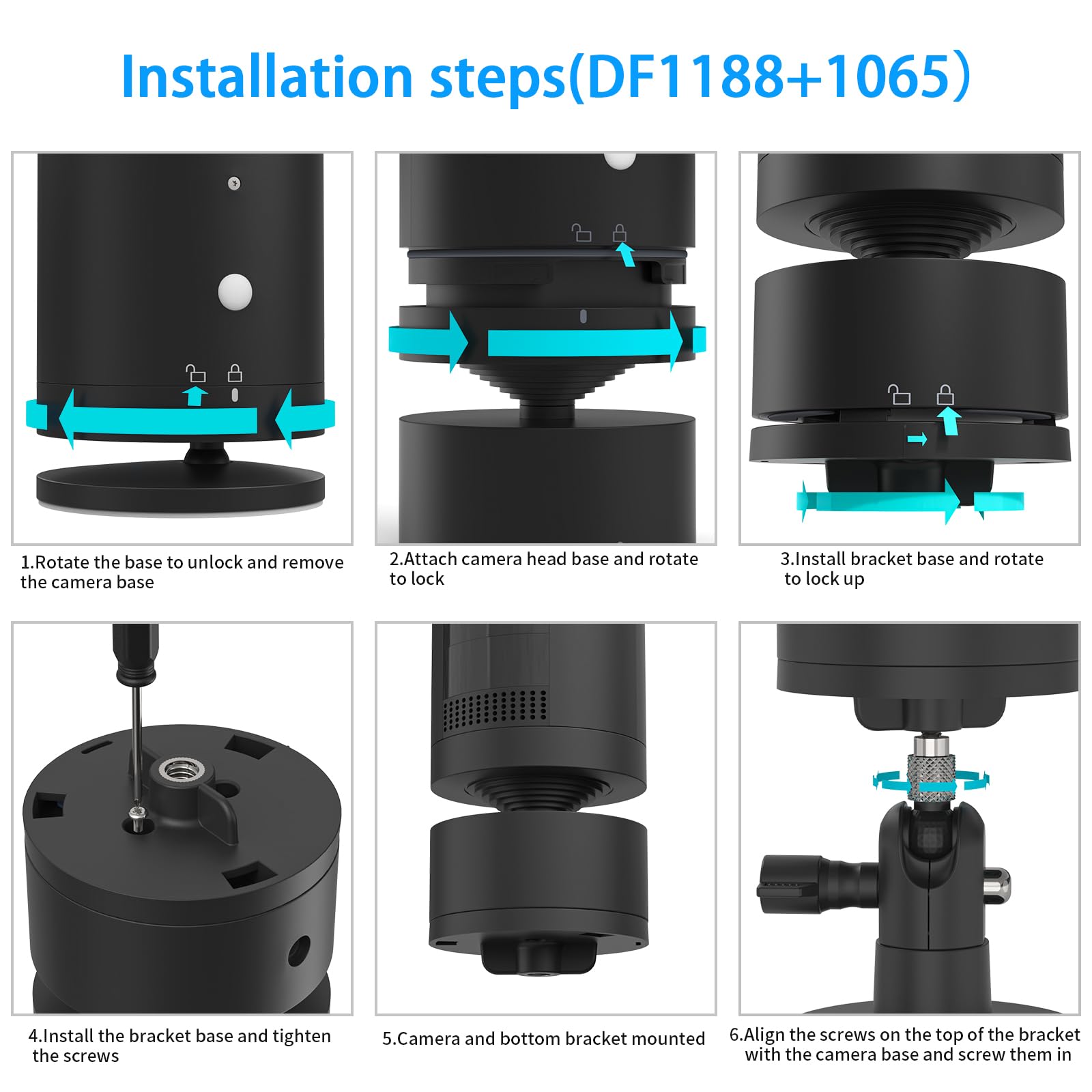 Installation steps(DF1188+1065)

1.Rotate the base to unlock and remove the camera base

2.Attach camera head base and rotate to lock

3.Install bracket base and rotate to lock up

4.Install the bracket base and tighten the screws

5.Camera and bottom bracket mounted

6.Align the screws on the top of the bracket with the camera base and screw them in