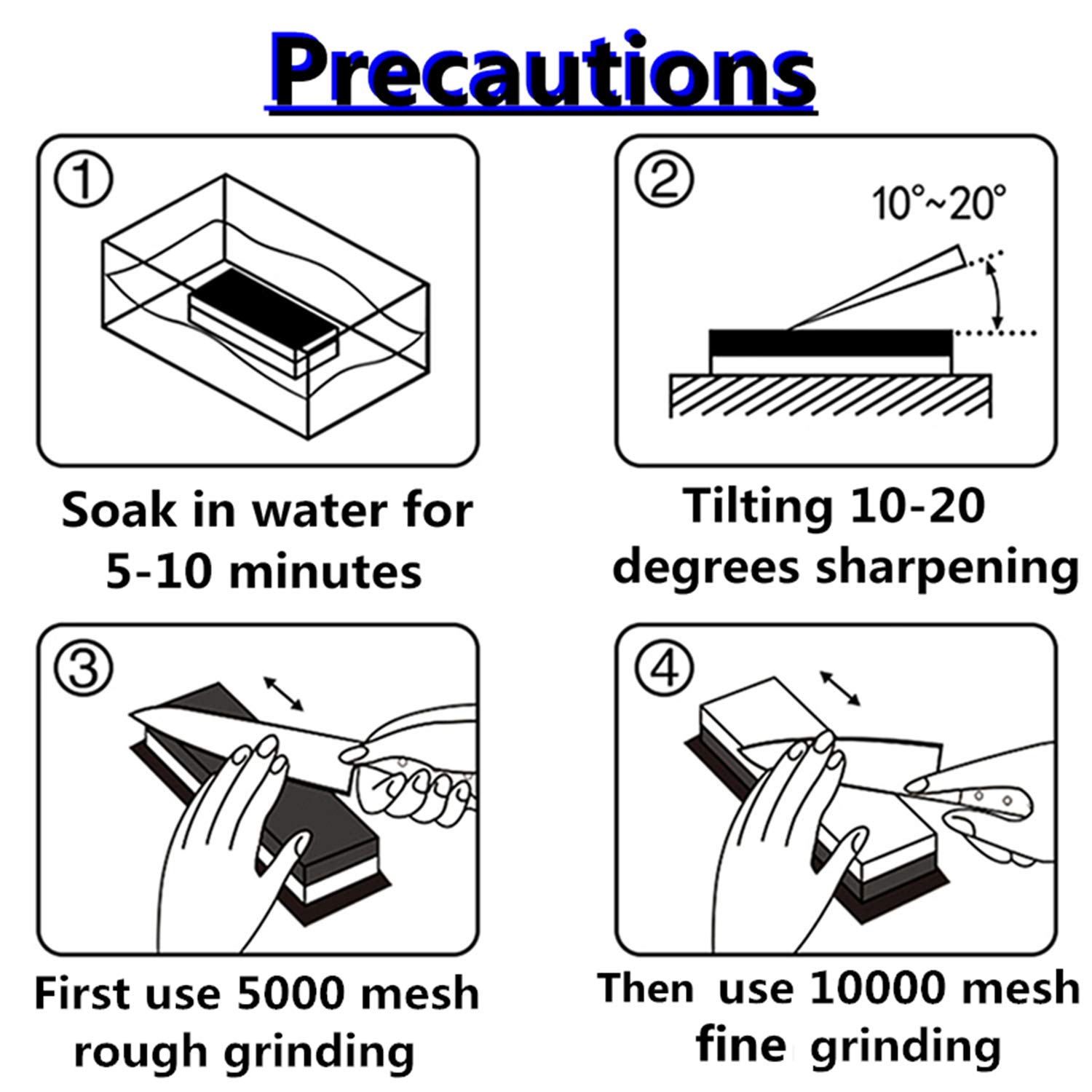 Precautions

①

Soak in water for 5-10 minutes

②

10°~20°

Tilting 10-20 degrees sharpening

③

First use 5000 mesh rough grinding

④

Then use 10000 mesh fine grinding