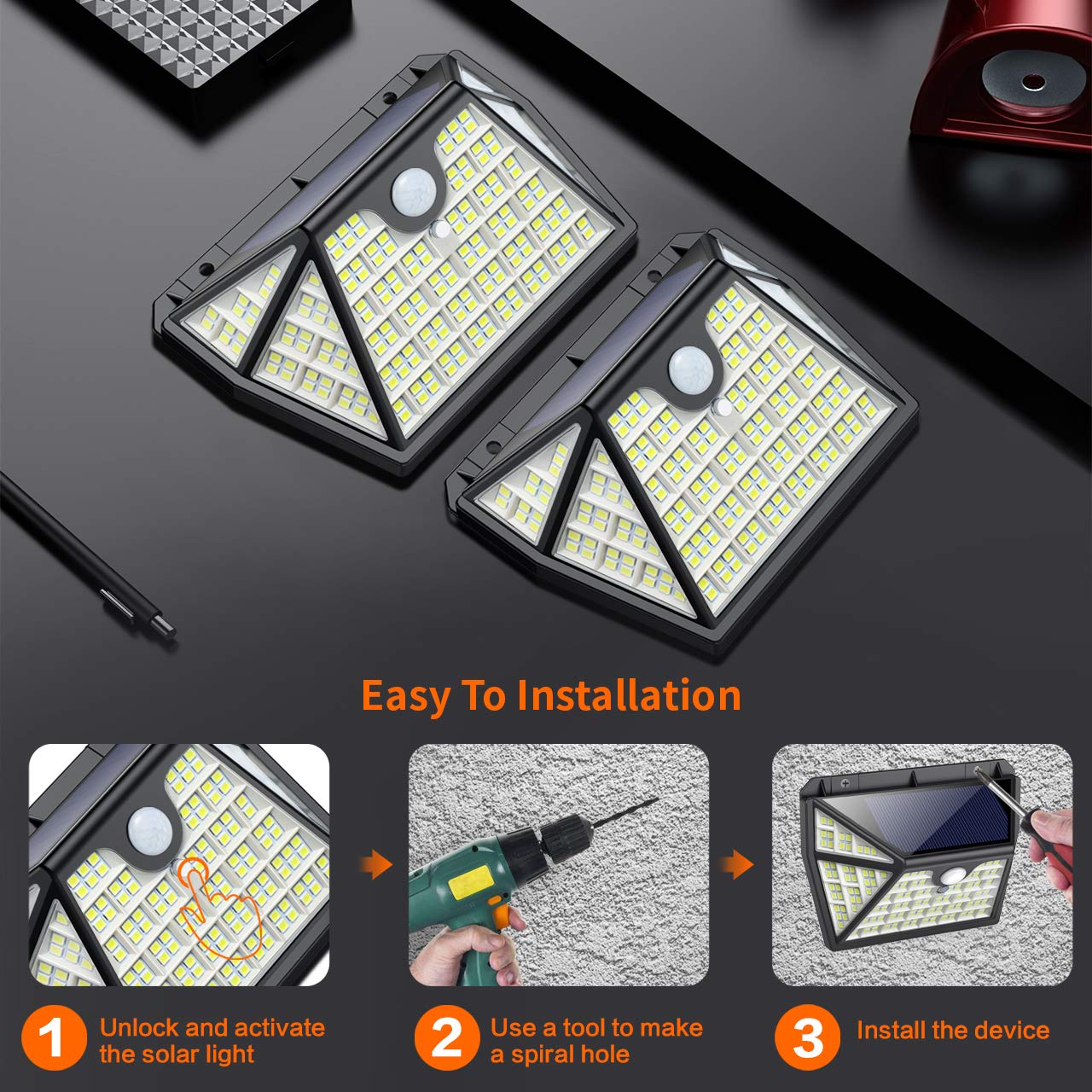 Easy To Installation

1 Unlock and activate the solar light

2 Use a tool to make a spiral hole

3 Install the device