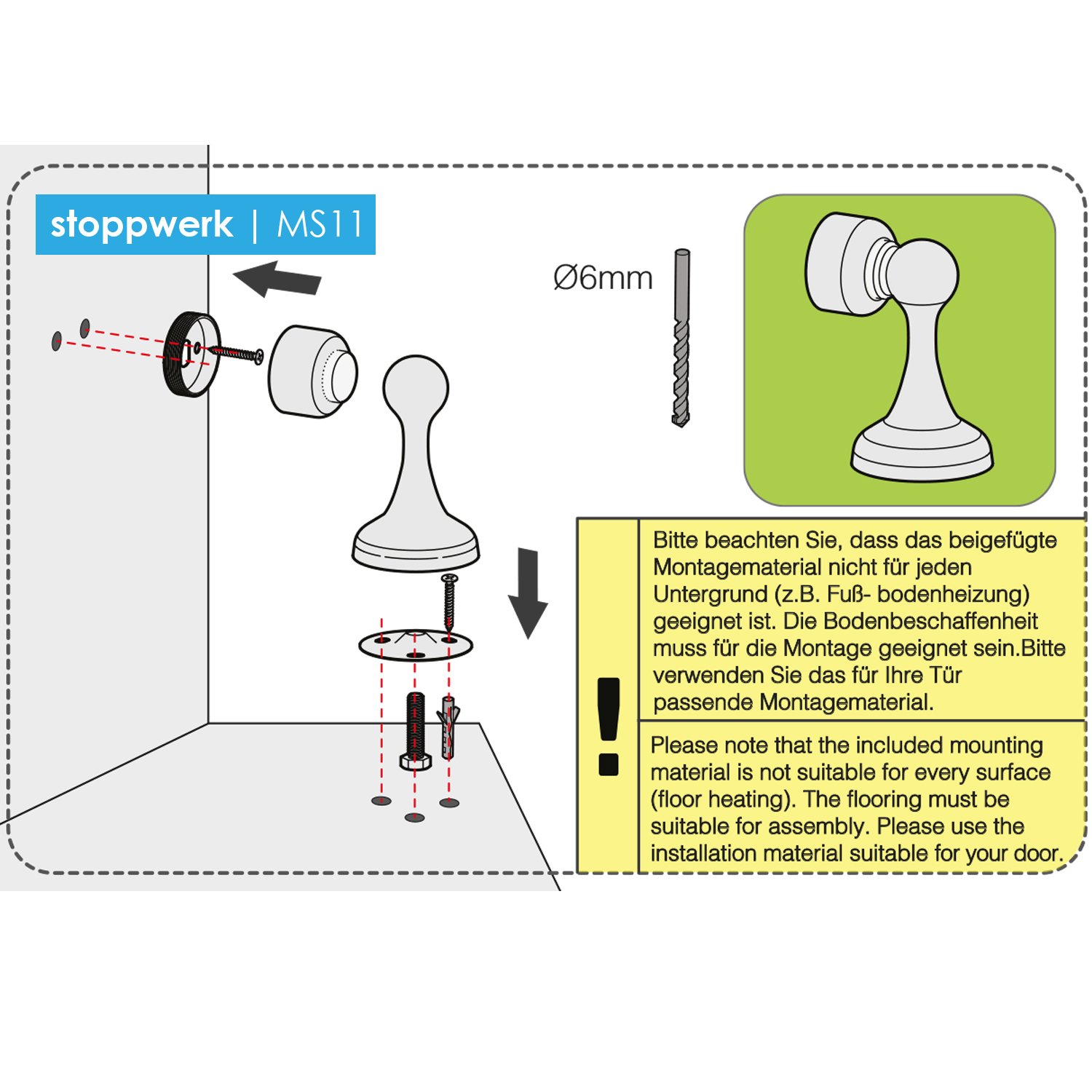 stoppwerk | MS11

Ø6mm

!

Bitte beachten Sie, dass das beigefügte Montagematerial nicht für jeden Untergrund (z.B. Fuß- bodenheizung) geeignet ist. Die Bodenbeschaffenheit muss für die Montage geeignet sein.Bitte verwenden Sie das für Ihre Tür passende Montagematerial.

Please note that the included mounting material is not suitable for every surface (floor heating). The flooring must be suitable for assembly. Please use the installation material suitable for your door.