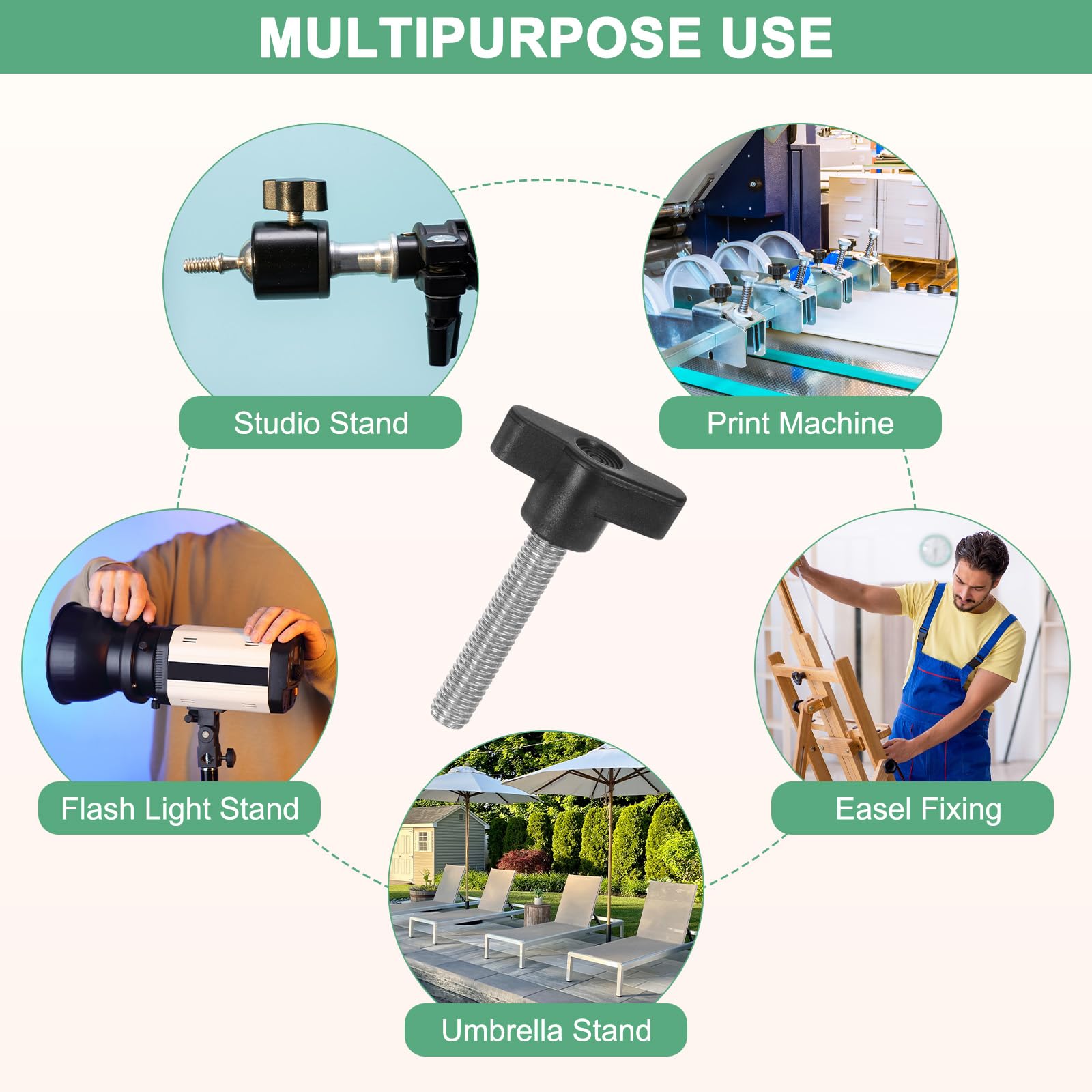 MULTIPURPOSE USE

Studio Stand

Print Machine

Flash Light Stand

Easel Fixing

Umbrella Stand