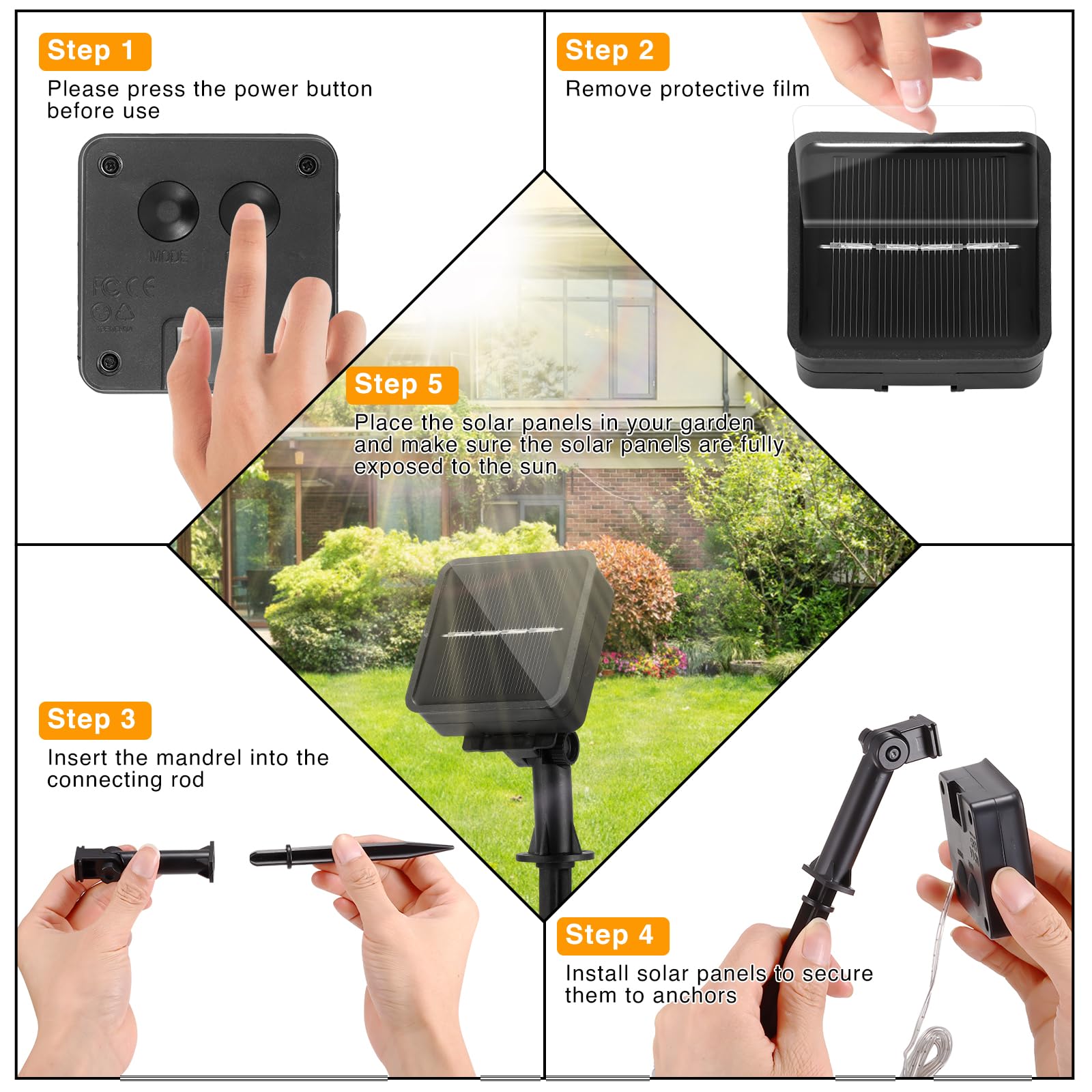 Step 1
Please press the power button before use

MODE

FC CE

Step 2
Remove protective film

Step 5
Place the solar panels in your garden and make sure the solar panels are fully exposed to the sun

Step 3
Insert the mandrel into the connecting rod

Step 4
Install solar panels to secure them to anchors