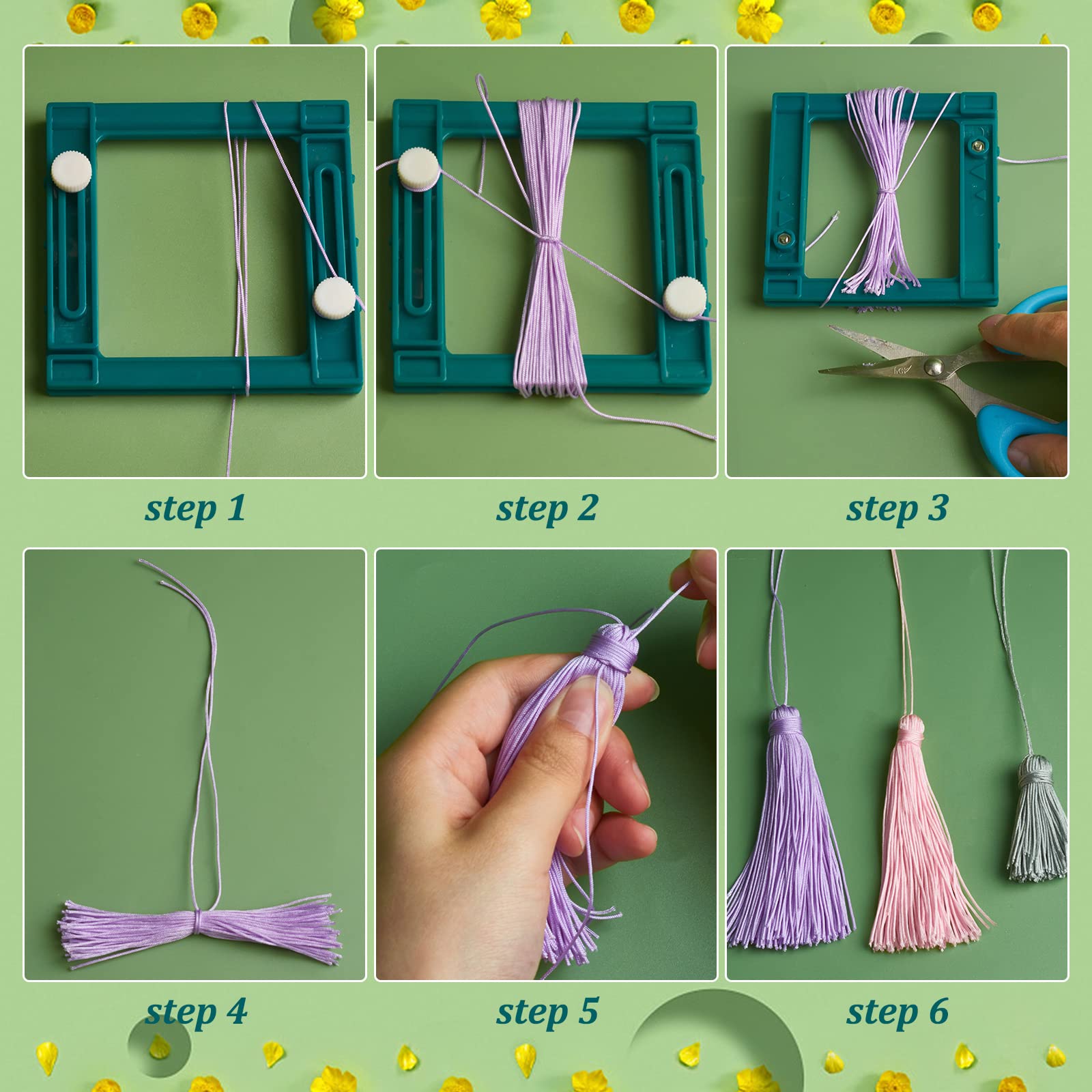 step 1

step 2

step 3

step 4

step 5

step 6