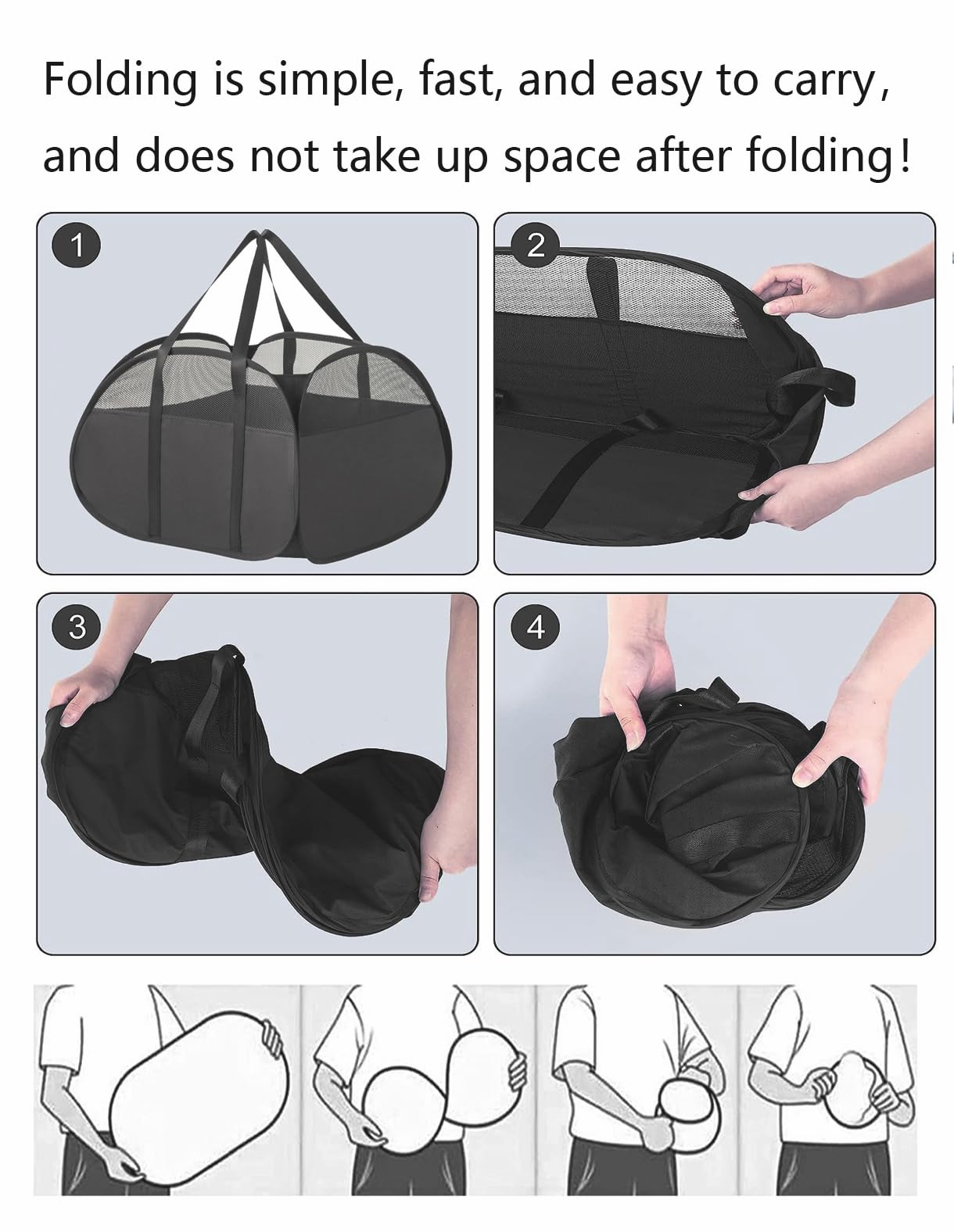 Folding is simple, fast, and easy to carry, and does not take up space after folding!

1

2

3

4