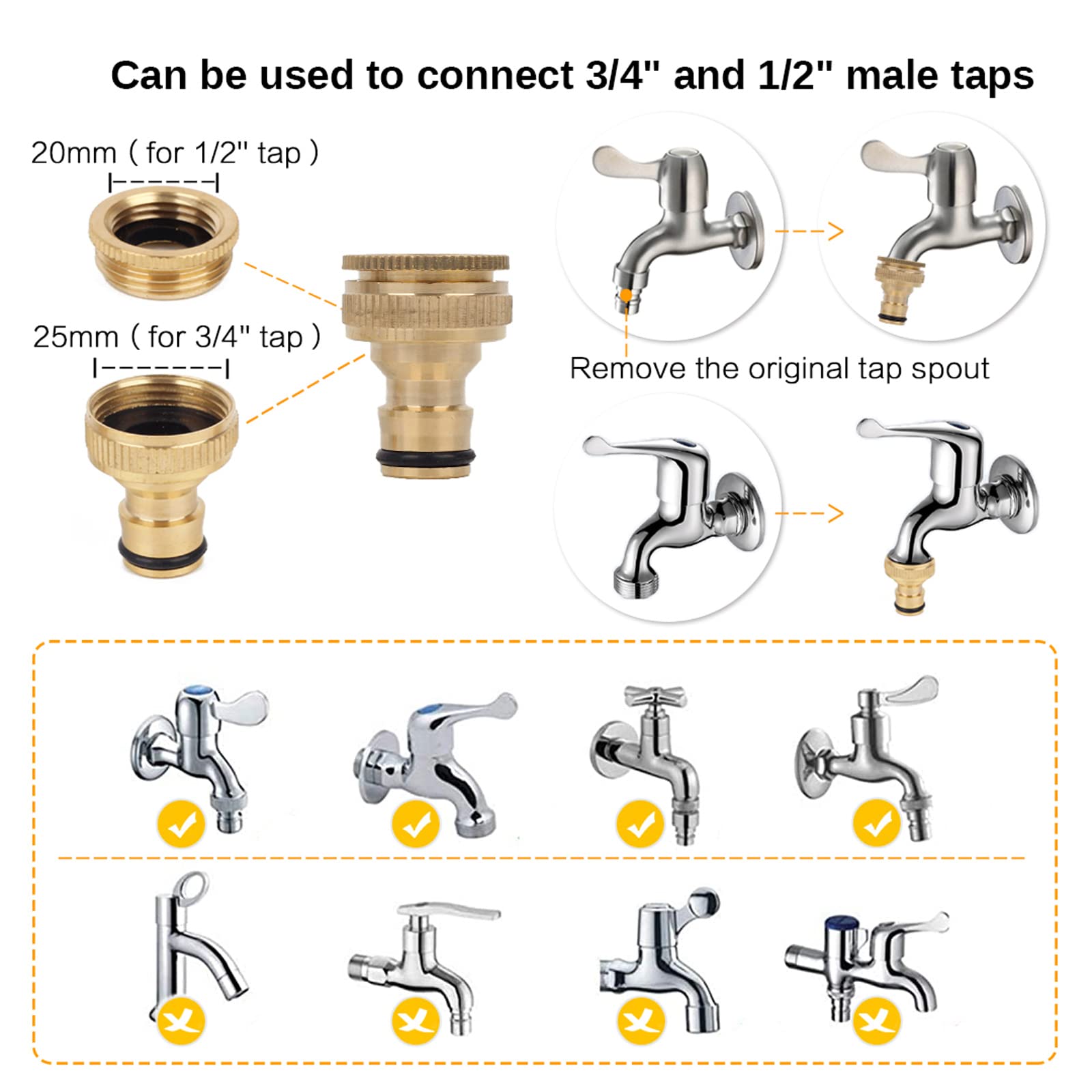 Can be used to connect 3/4" and 1/2" male taps

20mm ( for 1/2" tap )

25mm ( for 3/4" tap )

Remove the original tap spout