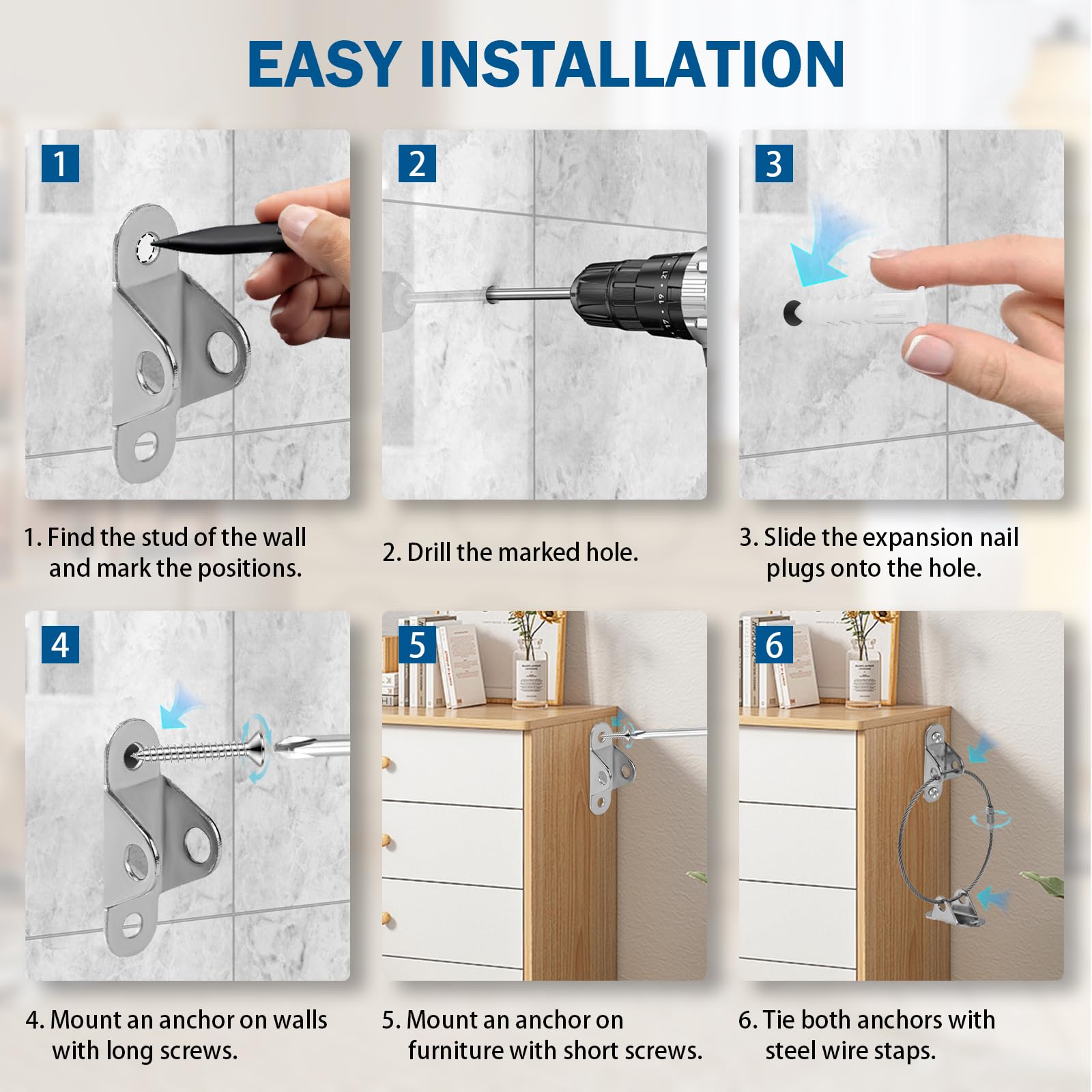 EASY INSTALLATION

1

2

3

1. Find the stud of the wall and mark the positions.

2. Drill the marked hole.

3. Slide the expansion nail plugs onto the hole.

4

5

6

4. Mount an anchor on walls with long screws.

5. Mount an anchor on furniture with short screws.

6. Tie both anchors with steel wire staps.