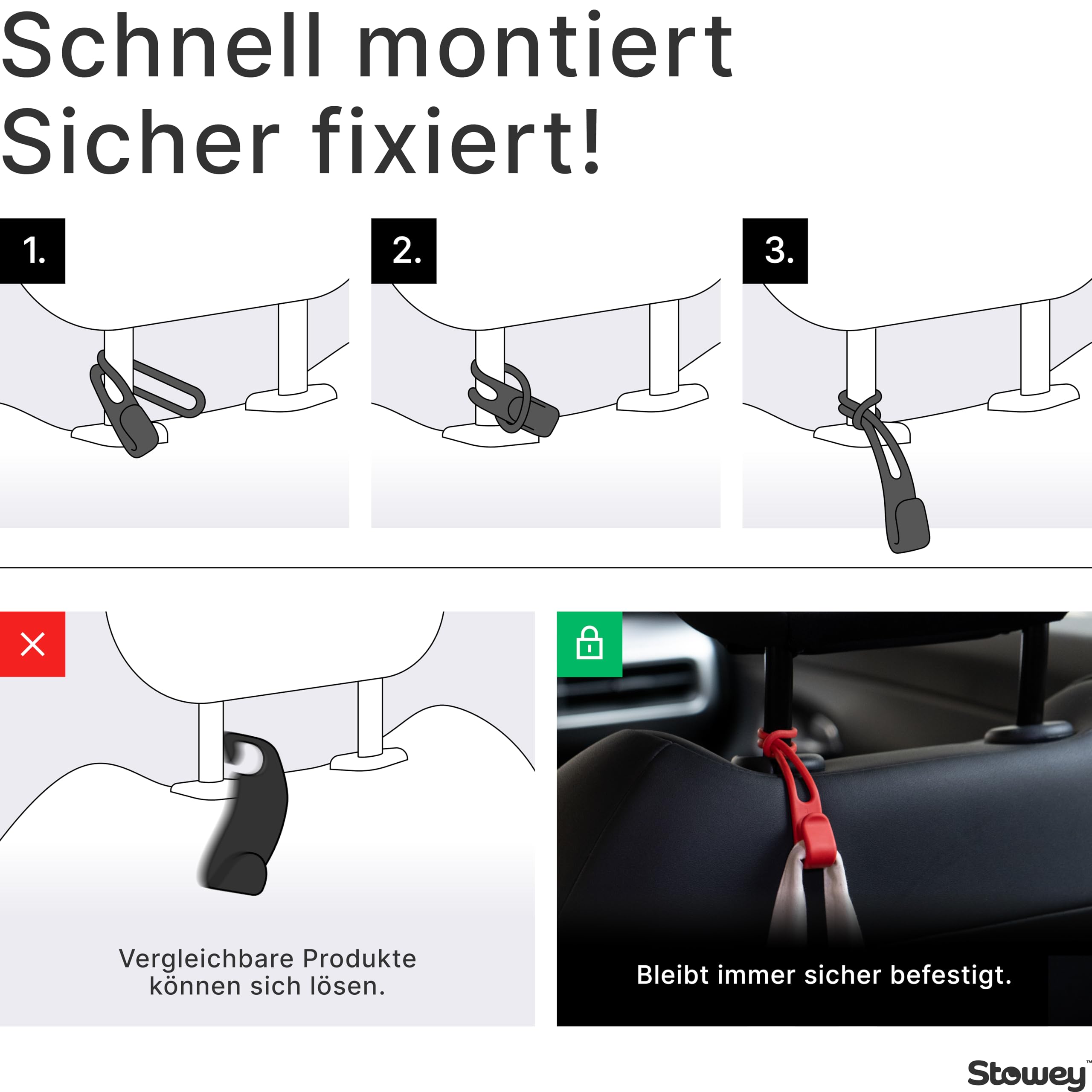 Schnell montiert
Sicher fixiert!

1.

2.

3.

Vergleichbare Produkte können sich lösen.

Bleibt immer sicher befestigt.

Stowey™