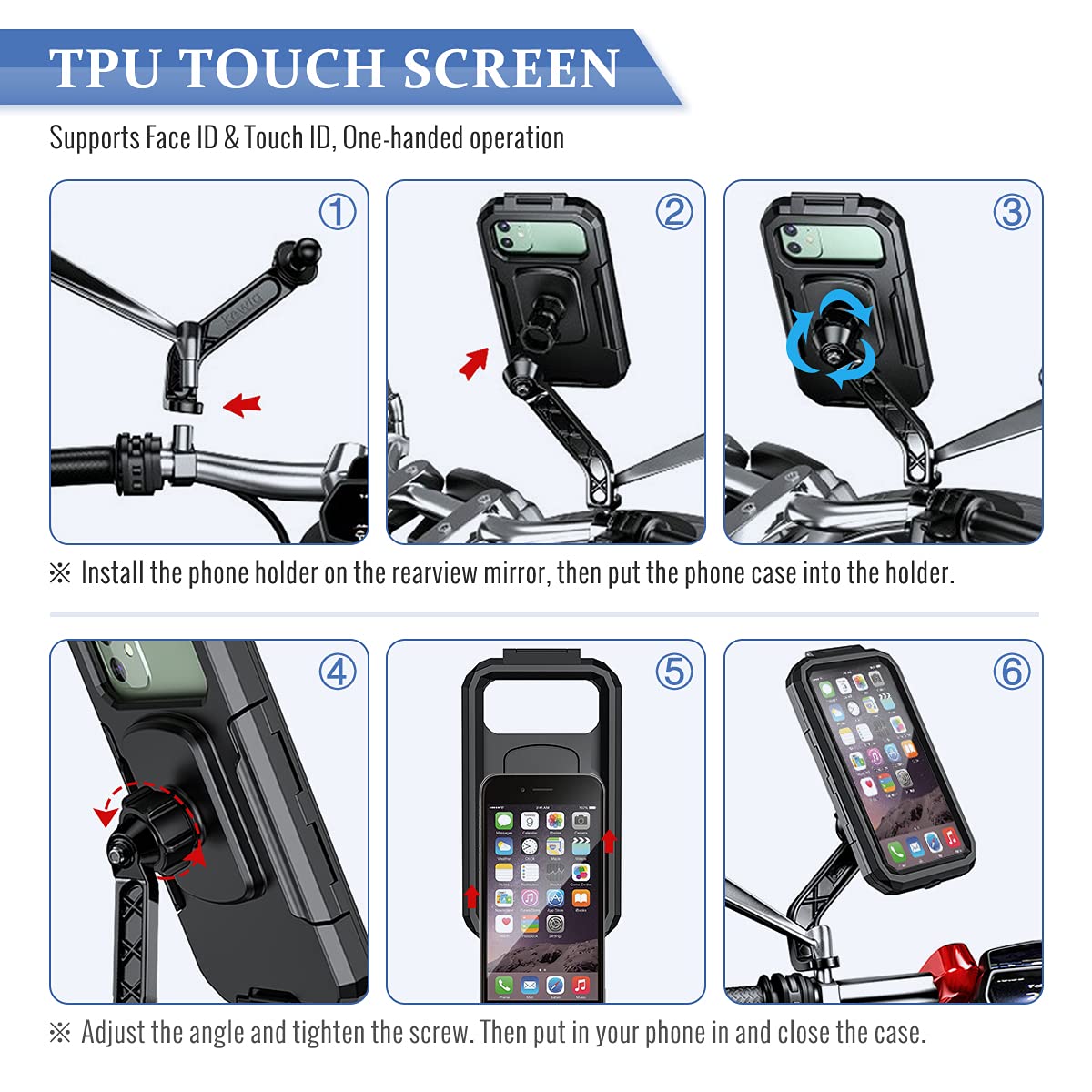 TPU TOUCH SCREEN

Supports Face ID & Touch ID, One-handed operation

①

②

③

※ Install the phone holder on the rearview mirror, then put the phone case into the holder.

④

⑤

⑥

※ Adjust the angle and tighten the screw. Then put in your phone in and close the case.