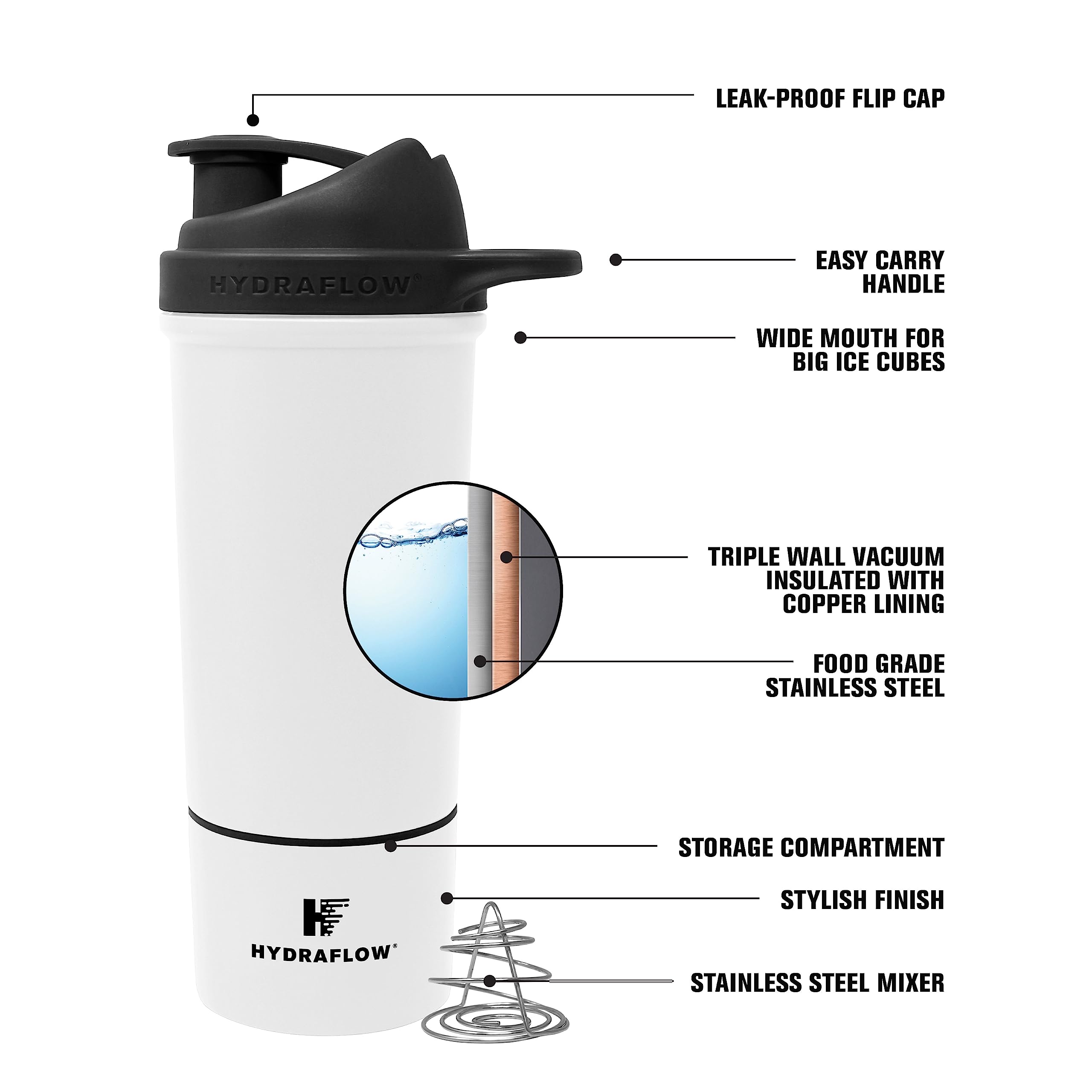 LEAK-PROOF FLIP CAP

HYDRAFLOW®

EASY CARRY HANDLE

WIDE MOUTH FOR BIG ICE CUBES

TRIPLE WALL VACUUM INSULATED WITH COPPER LINING

FOOD GRADE STAINLESS STEEL

STORAGE COMPARTMENT

STYLISH FINISH

HYDRAFLOW®

STAINLESS STEEL MIXER