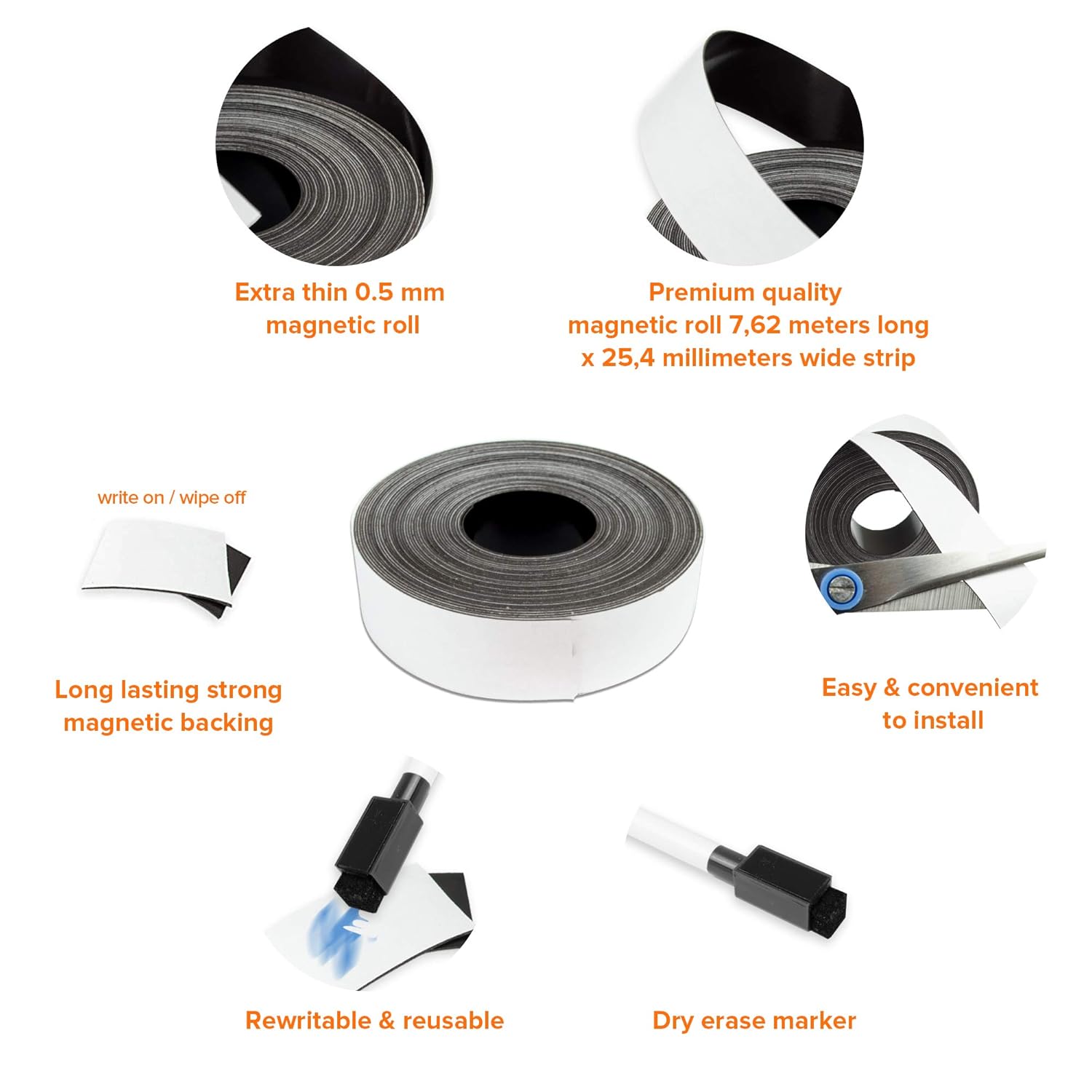 Extra thin 0.5 mm magnetic roll

Premium quality magnetic roll 7,62 meters long x 25,4 millimeters wide strip

write on / wipe off

Long lasting strong magnetic backing

Easy & convenient to install

Rewritable & reusable

Dry erase marker