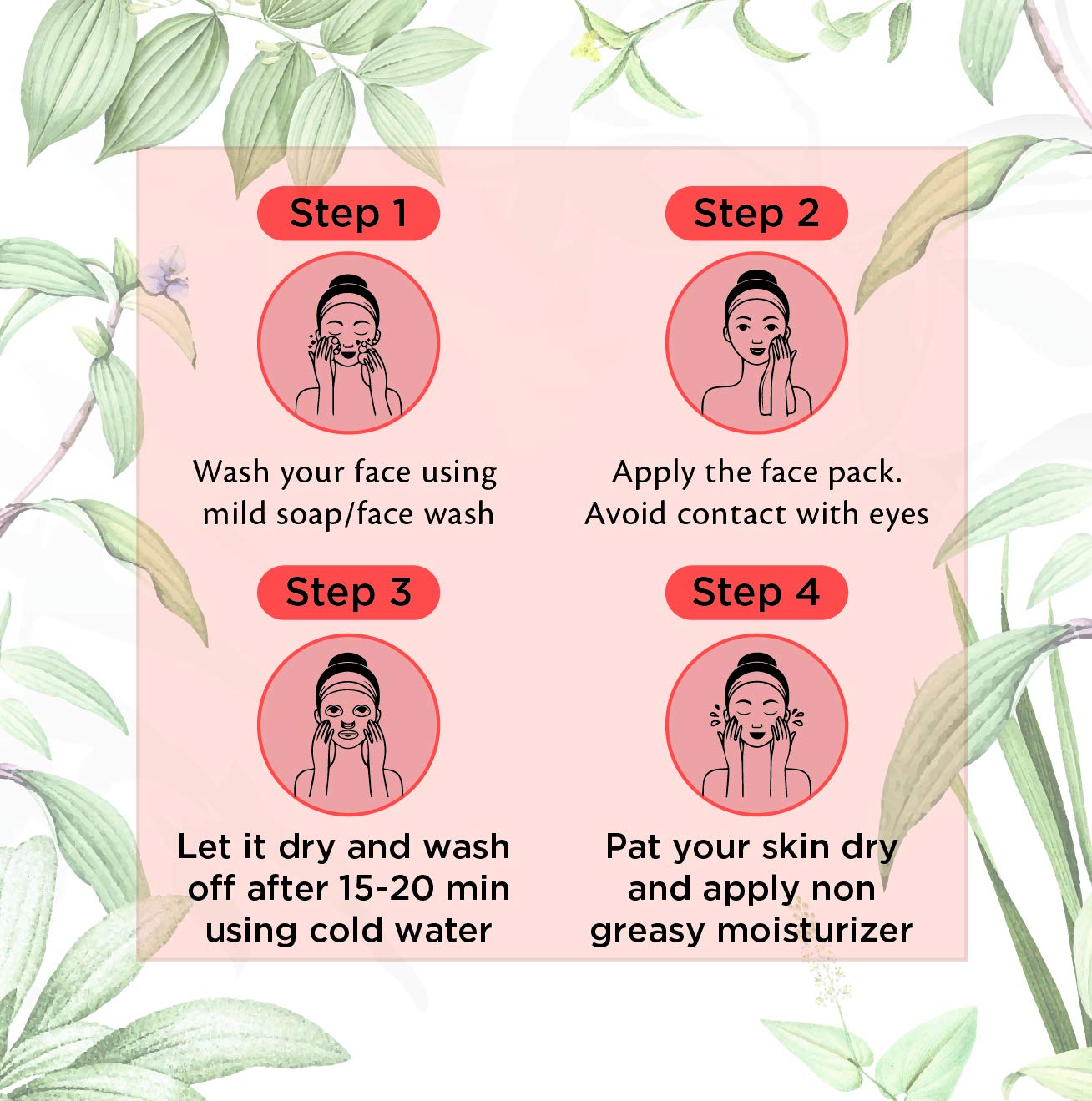 Step 1

Wash your face using mild soap/face wash

Step 2

Apply the face pack. Avoid contact with eyes

Step 3

Let it dry and wash off after 15-20 min using cold water

Step 4

Pat your skin dry and apply non greasy moisturizer