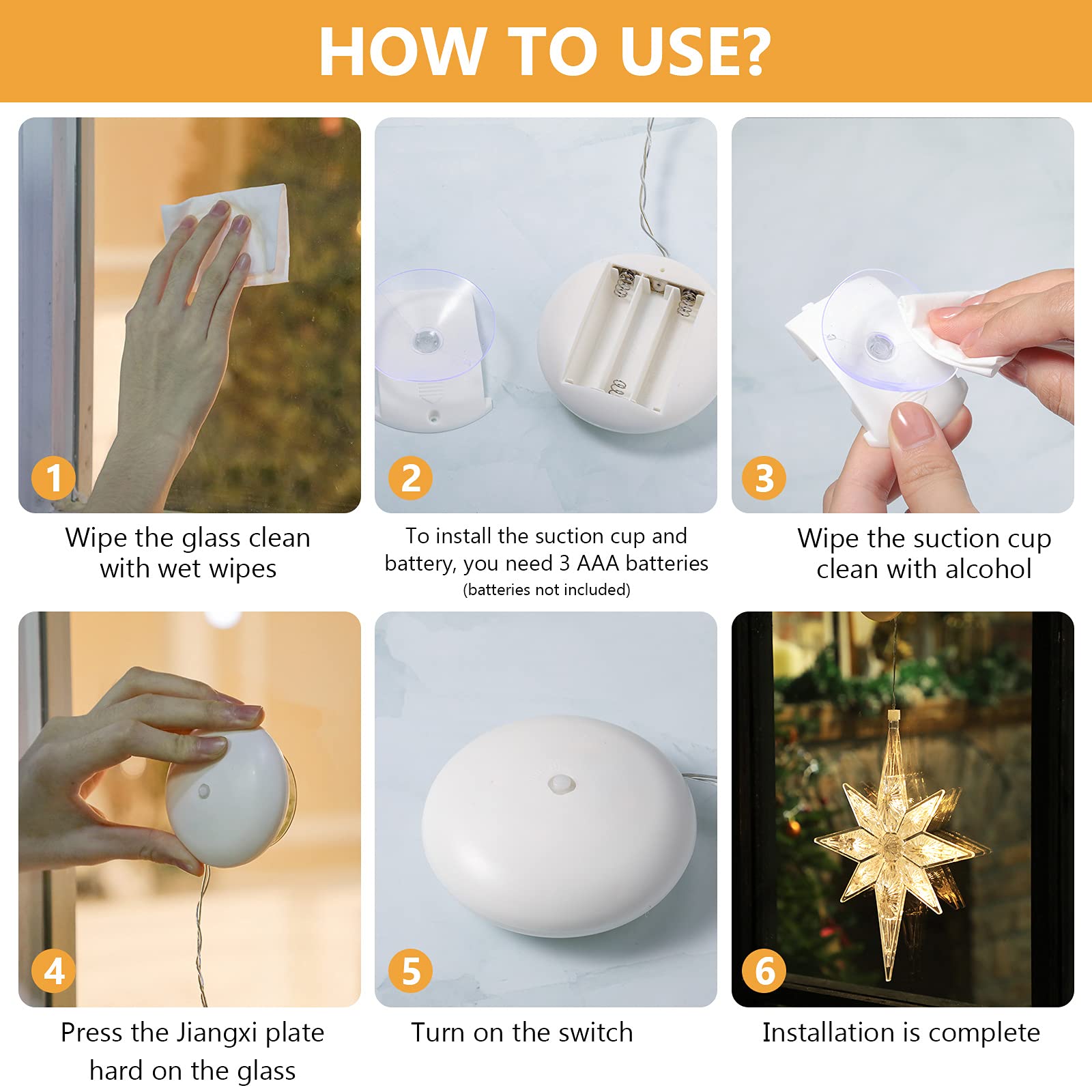 HOW TO USE?

1
Wipe the glass clean with wet wipes

2
To install the suction cup and battery, you need 3 AAA batteries (batteries not included)

3
Wipe the suction cup clean with alcohol

4
Press the Jiangxi plate hard on the glass

5
Turn on the switch

6
Installation is complete