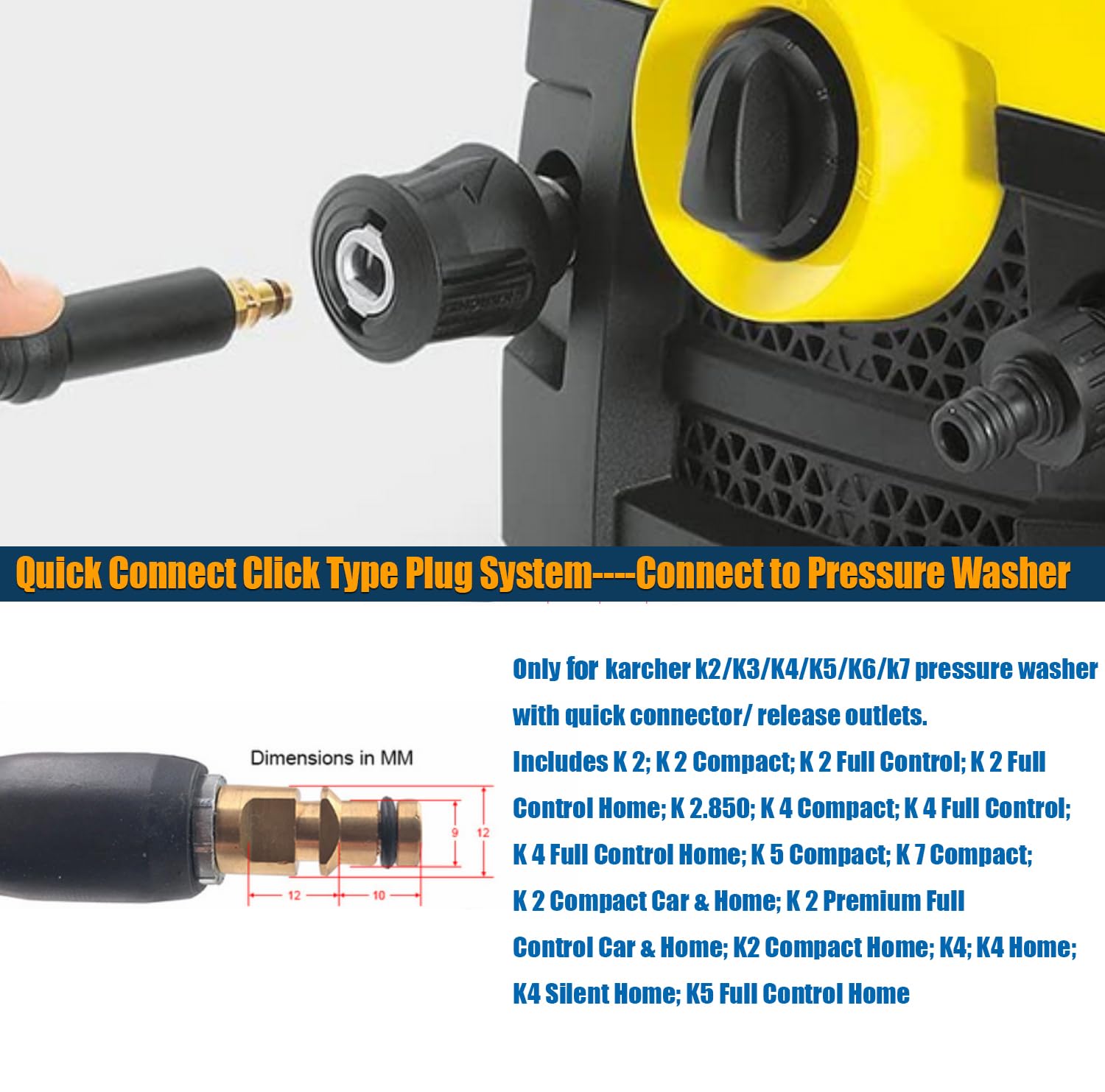 Quick Connect Click Type Plug System----Connect to Pressure Washer

Dimensions in MM

9

12

12

10

Only for karcher k2/K3/K4/K5/K6/k7 pressure washer with quick connector/ release outlets.

Includes K 2; K 2 Compact; K 2 Full Control; K 2 Full Control Home; K 2.850; K 4 Compact; K 4 Full Control; K 4 Full Control Home; K 5 Compact; K 7 Compact; K 2 Compact Car & Home; K 2 Premium Full Control Car & Home; K2 Compact Home; K4; K4 Home; K4 Silent Home; K5 Full Control Home