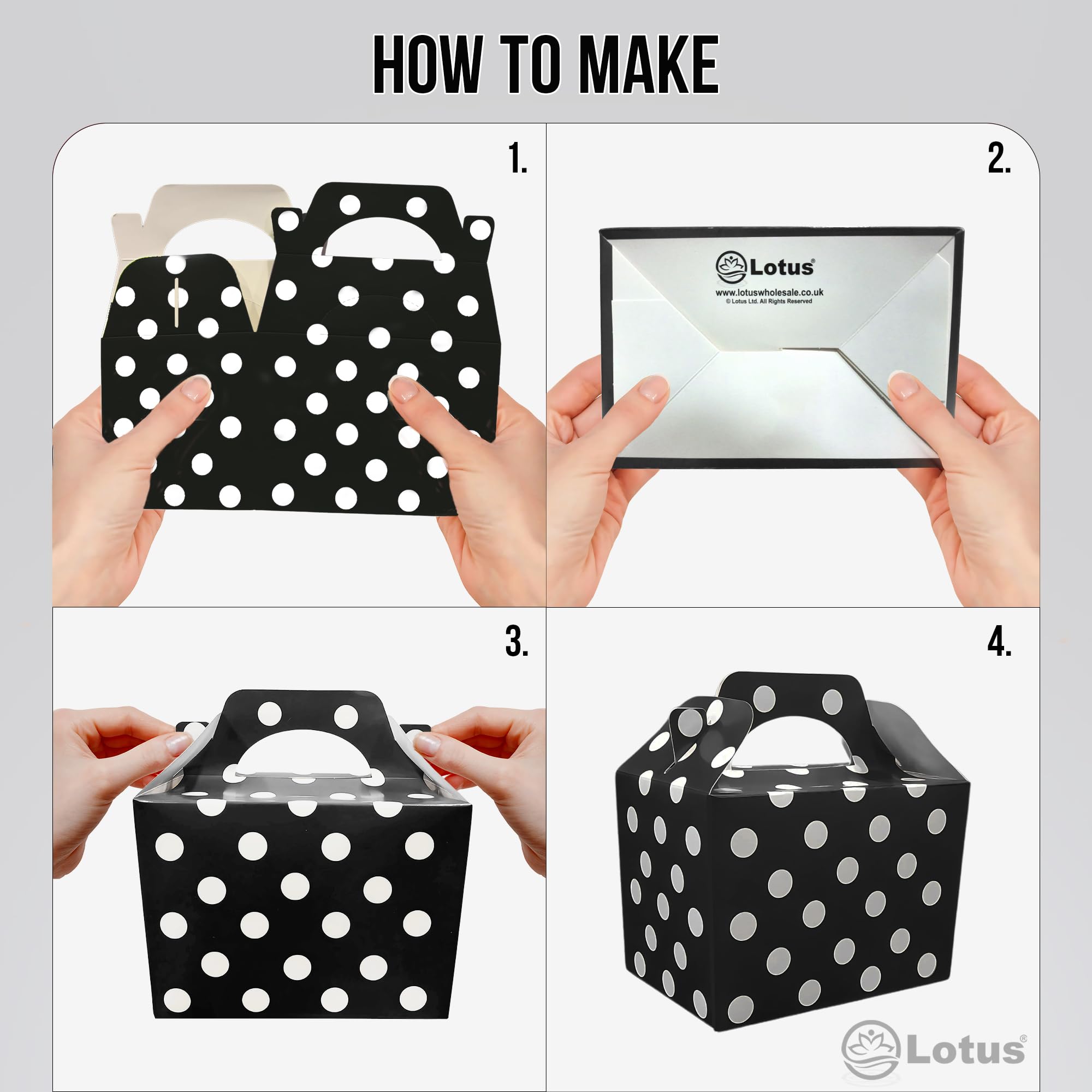 HOW TO MAKE

1.

2.

Lotus®

www.lotuswholesale.co.uk
© Lotus Ltd. All Rights Reserved

3.

4.

Lotus®