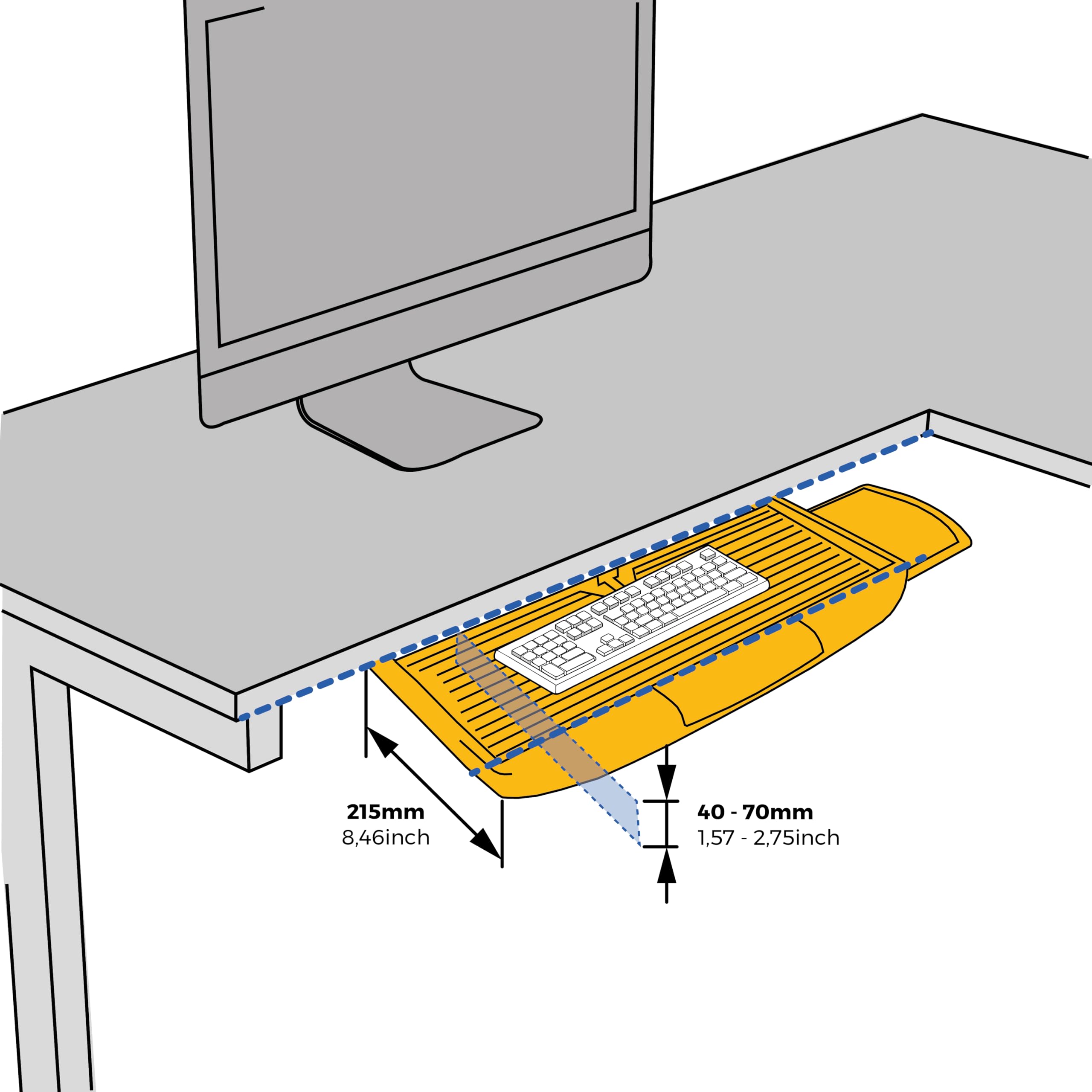 215mm
8,46inch

40 - 70mm
1,57 - 2,75inch