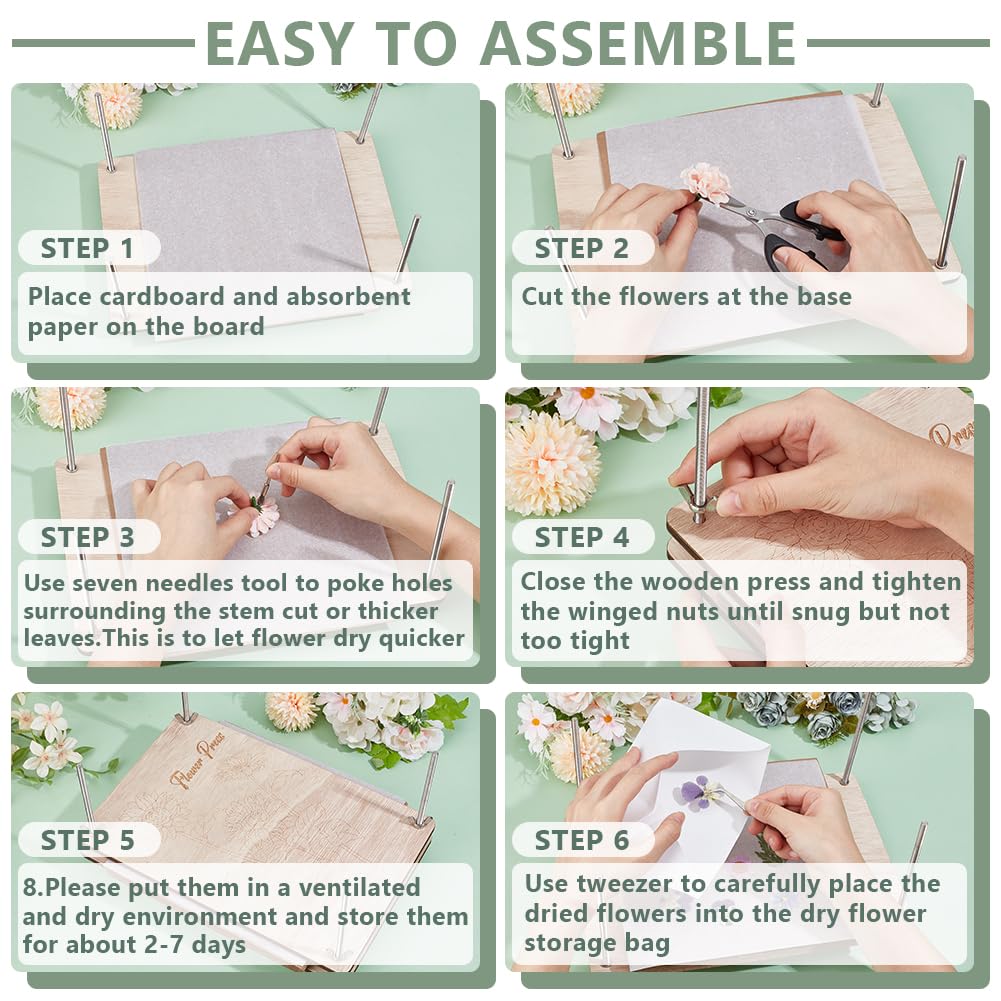 EASY TO ASSEMBLE

STEP 1
Place cardboard and absorbent paper on the board

STEP 2
Cut the flowers at the base

STEP 3
Use seven needles tool to poke holes surrounding the stem cut or thicker leaves.This is to let flower dry quicker

STEP 4
Close the wooden press and tighten the winged nuts until snug but not too tight

Flower Press

STEP 5
8.Please put them in a ventilated and dry environment and store them for about 2-7 days

STEP 6
Use tweezer to carefully place the dried flowers into the dry flower storage bag