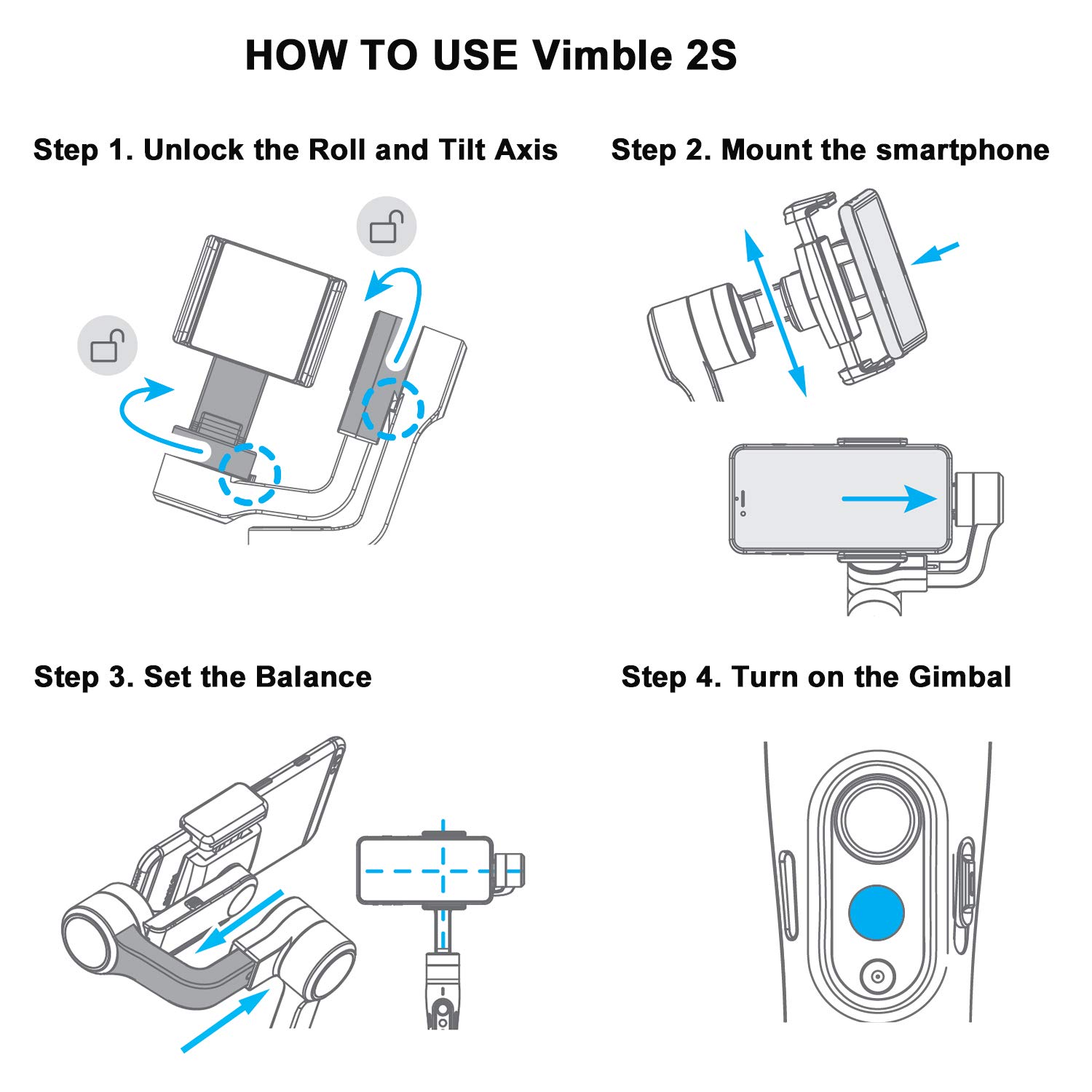 HOW TO USE Vimble 2S

Step 1. Unlock the Roll and Tilt Axis

Step 2. Mount the smartphone

Step 3. Set the Balance

Step 4. Turn on the Gimbal